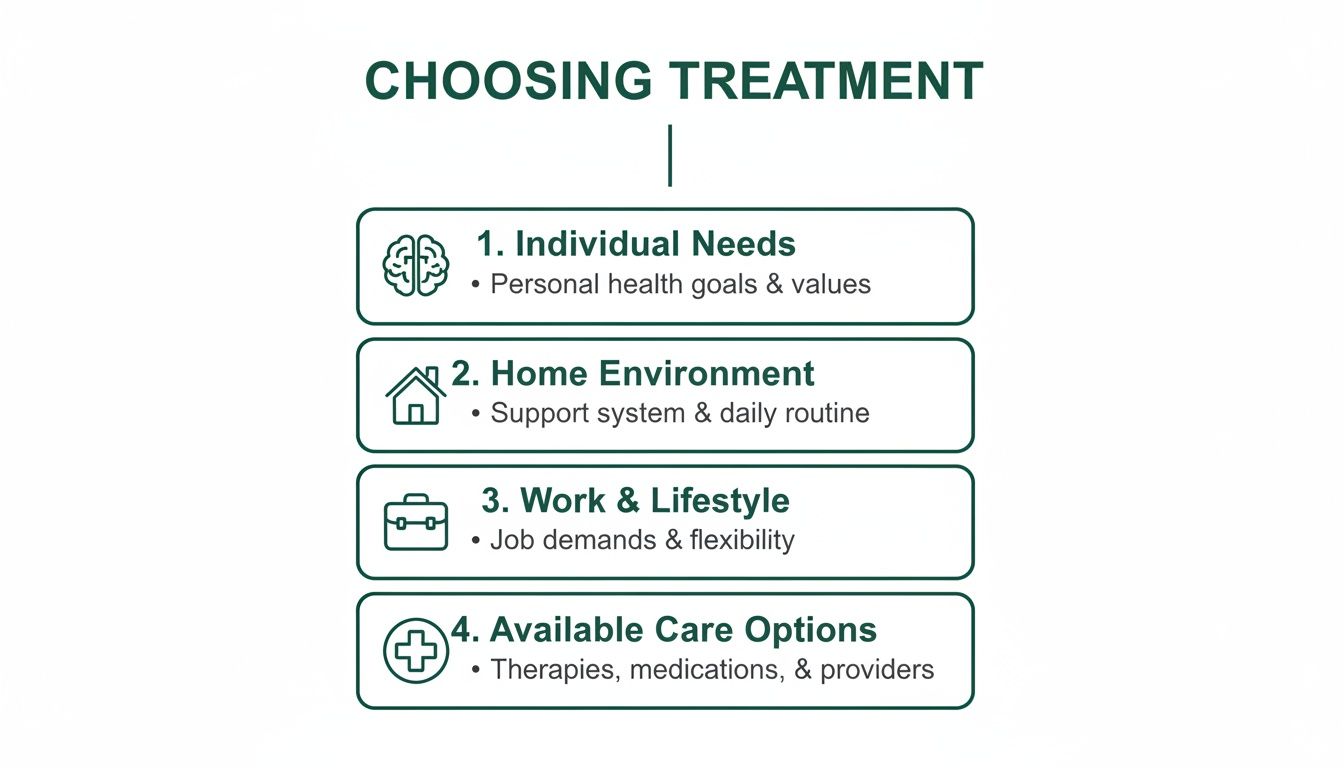 CHOOSING TREATMENT

1. Individual Needs
• Personal health goals & values

2. Home Environment
• Support system & daily routine

3. Work & Lifestyle
• Job demands & flexibility

4. Available Care Options
• Therapies, medications, & providers