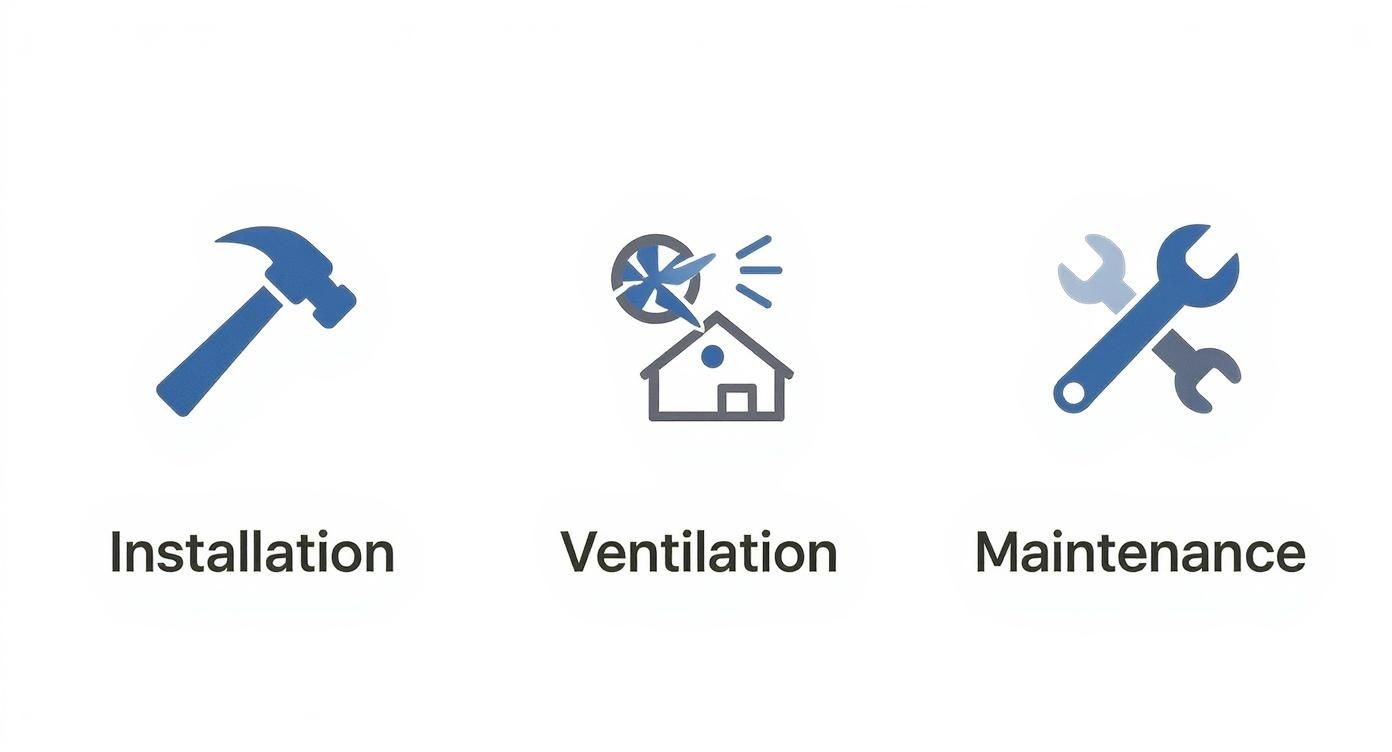 Installation

Ventilation

Maintenance