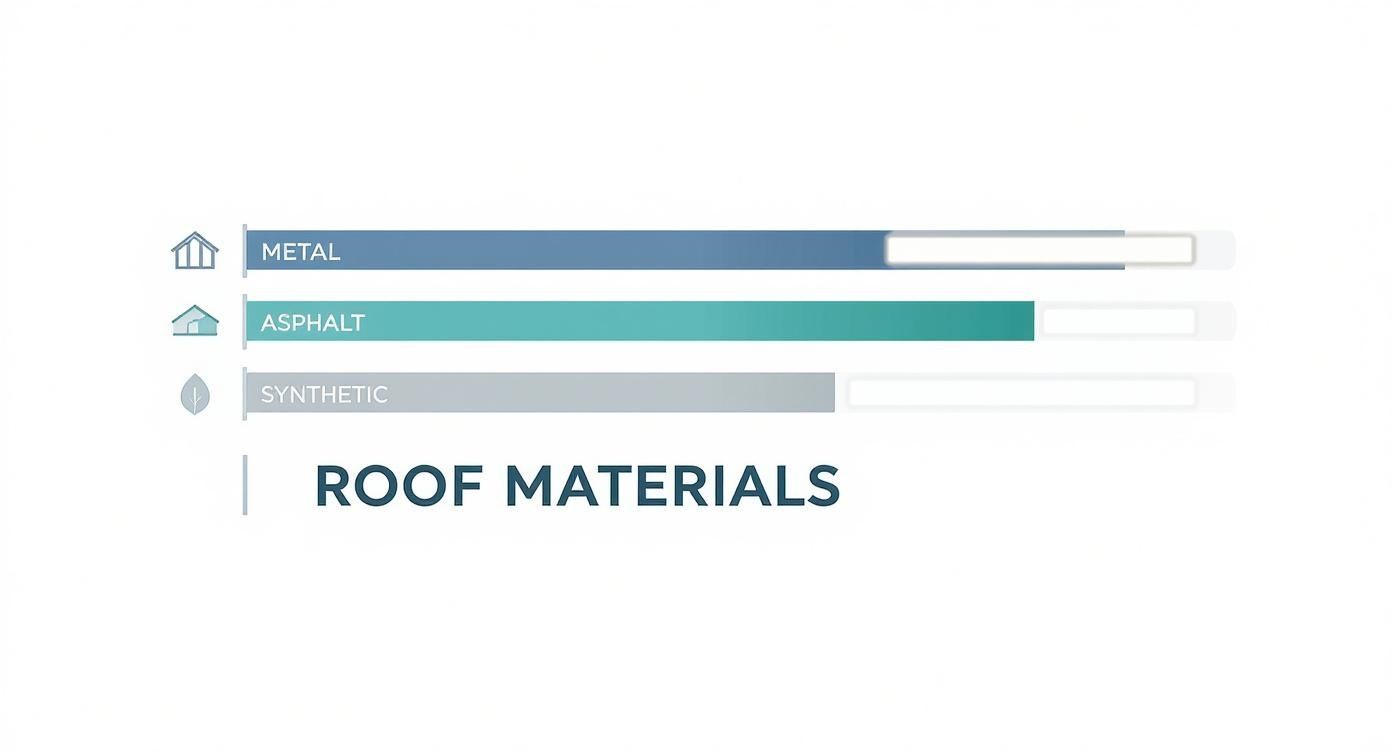 METAL

ASPHALT

SYNTHETIC

ROOF MATERIALS