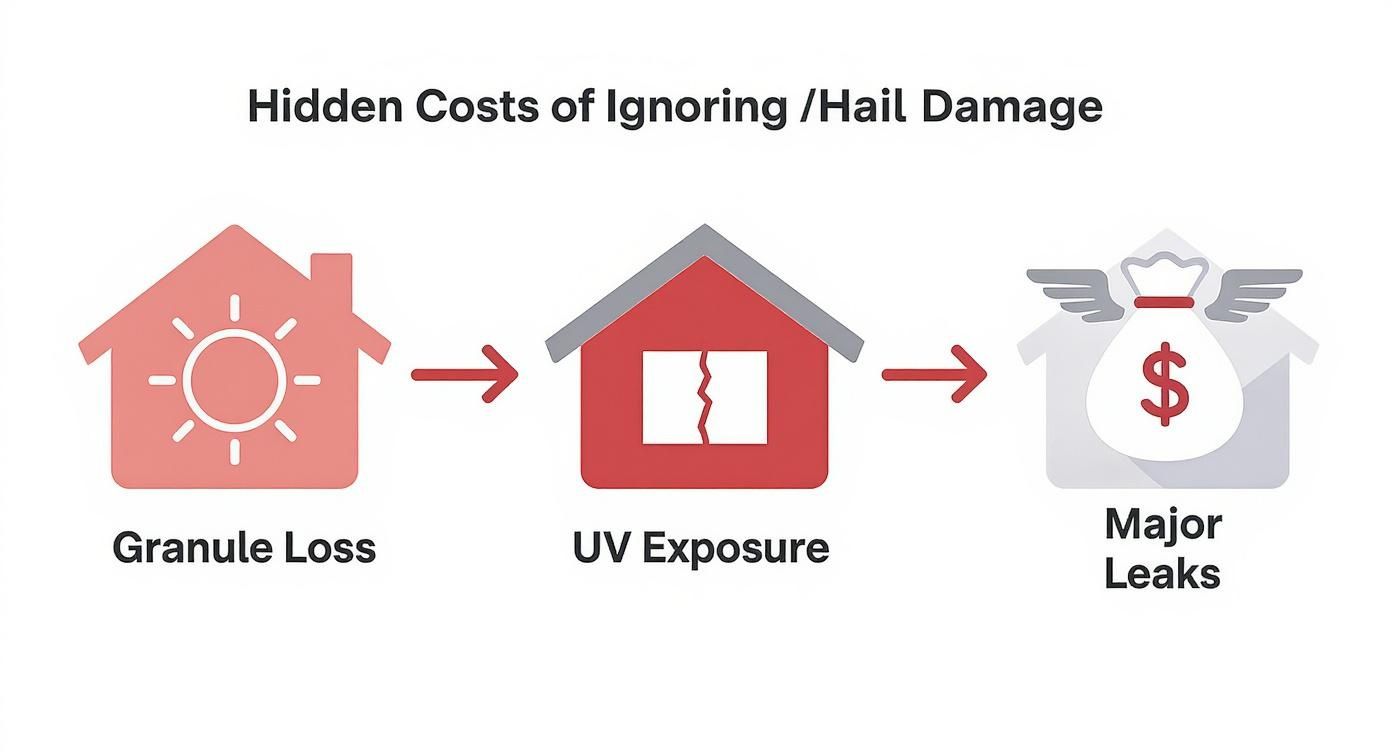 Hidden Costs of Ignoring /Hail Damage

Granule Loss

UV Exposure

$

Major Leaks