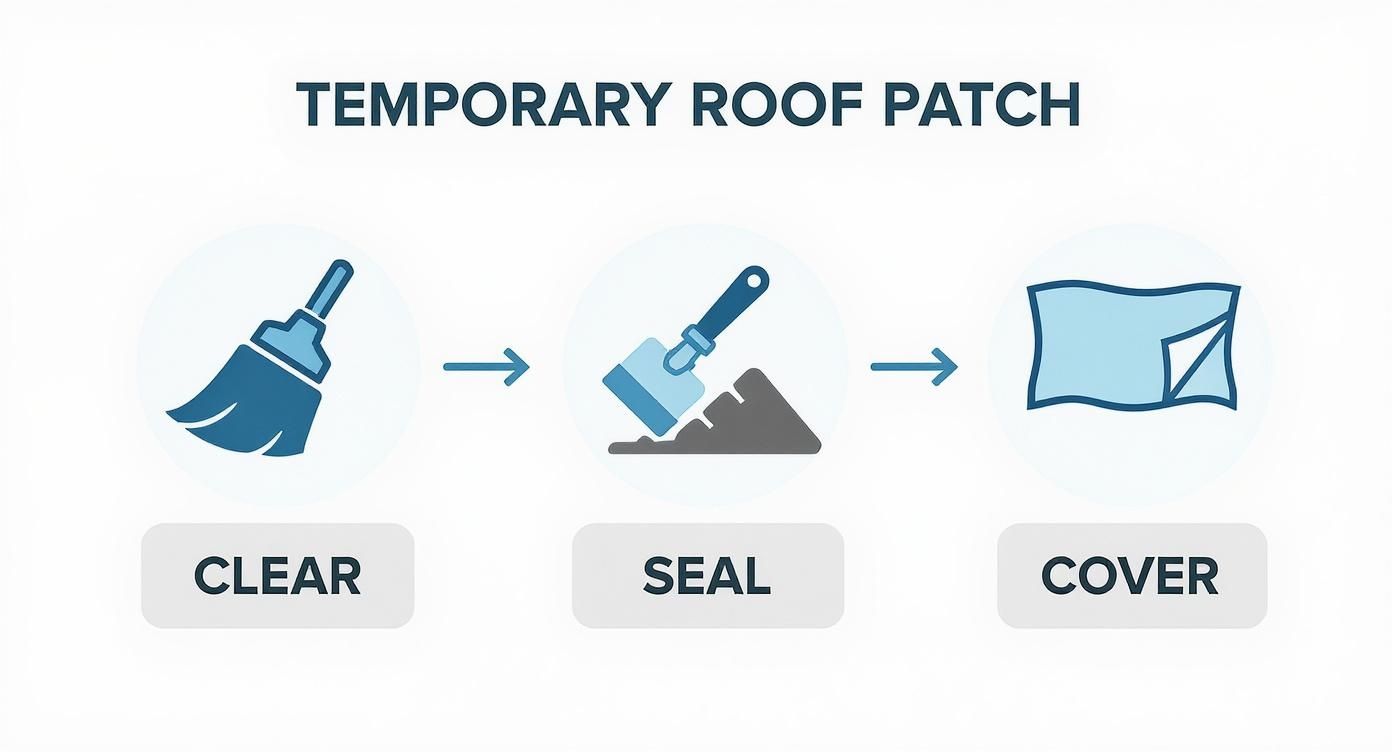 TEMPORARY ROOF PATCH

CLEAR

SEAL

COVER