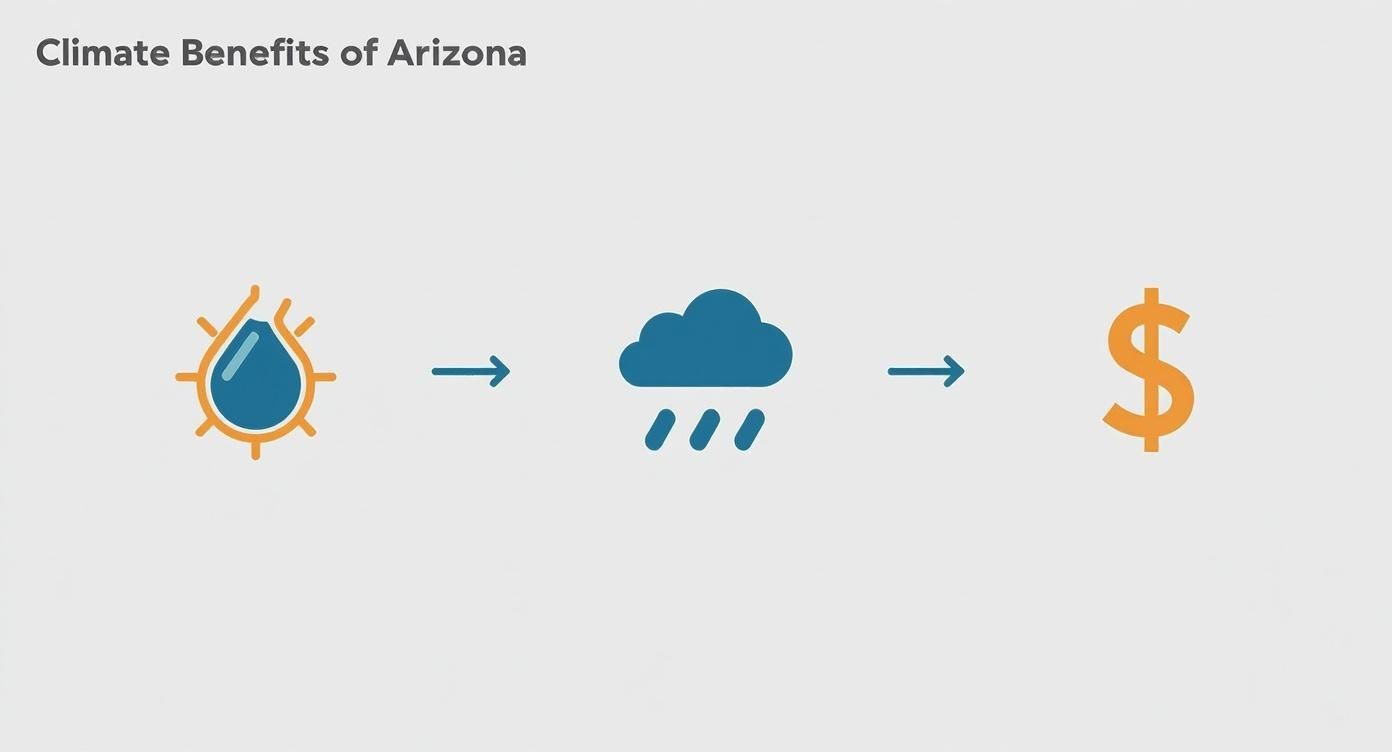 Climate Benefits of Arizona

$