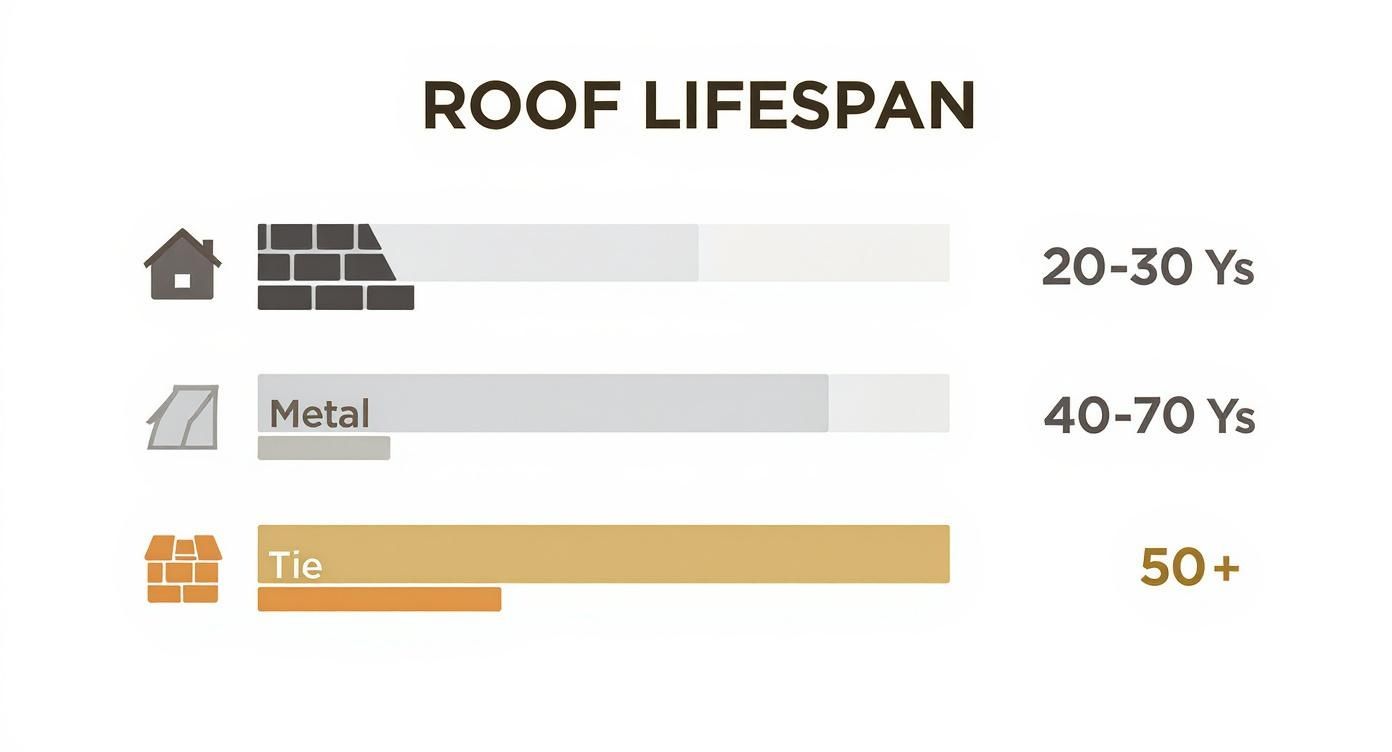 ROOF LIFESPAN

20-30 Ys

Metal

40-70 Ys

Tie

50+