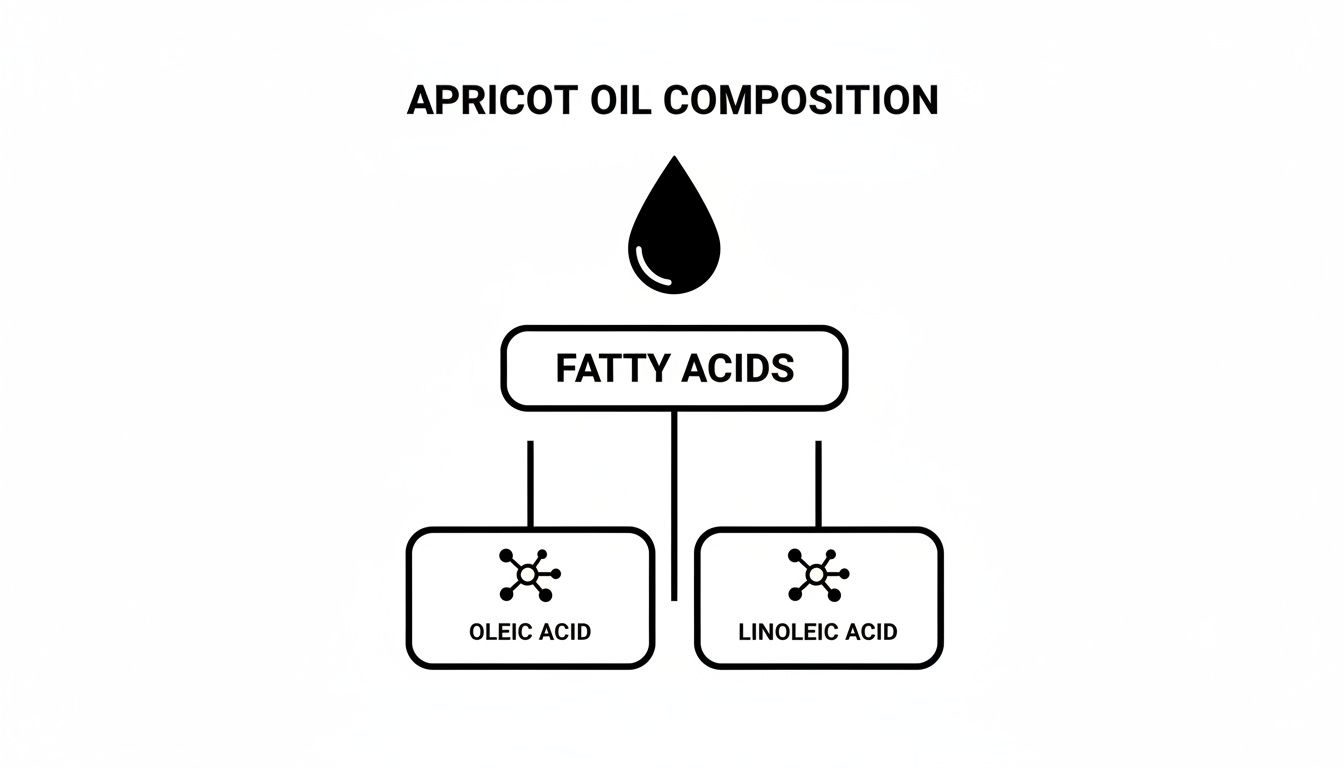 APRICOT OIL COMPOSITION

FATTY ACIDS

OLEIC ACID

LINOLEIC ACID