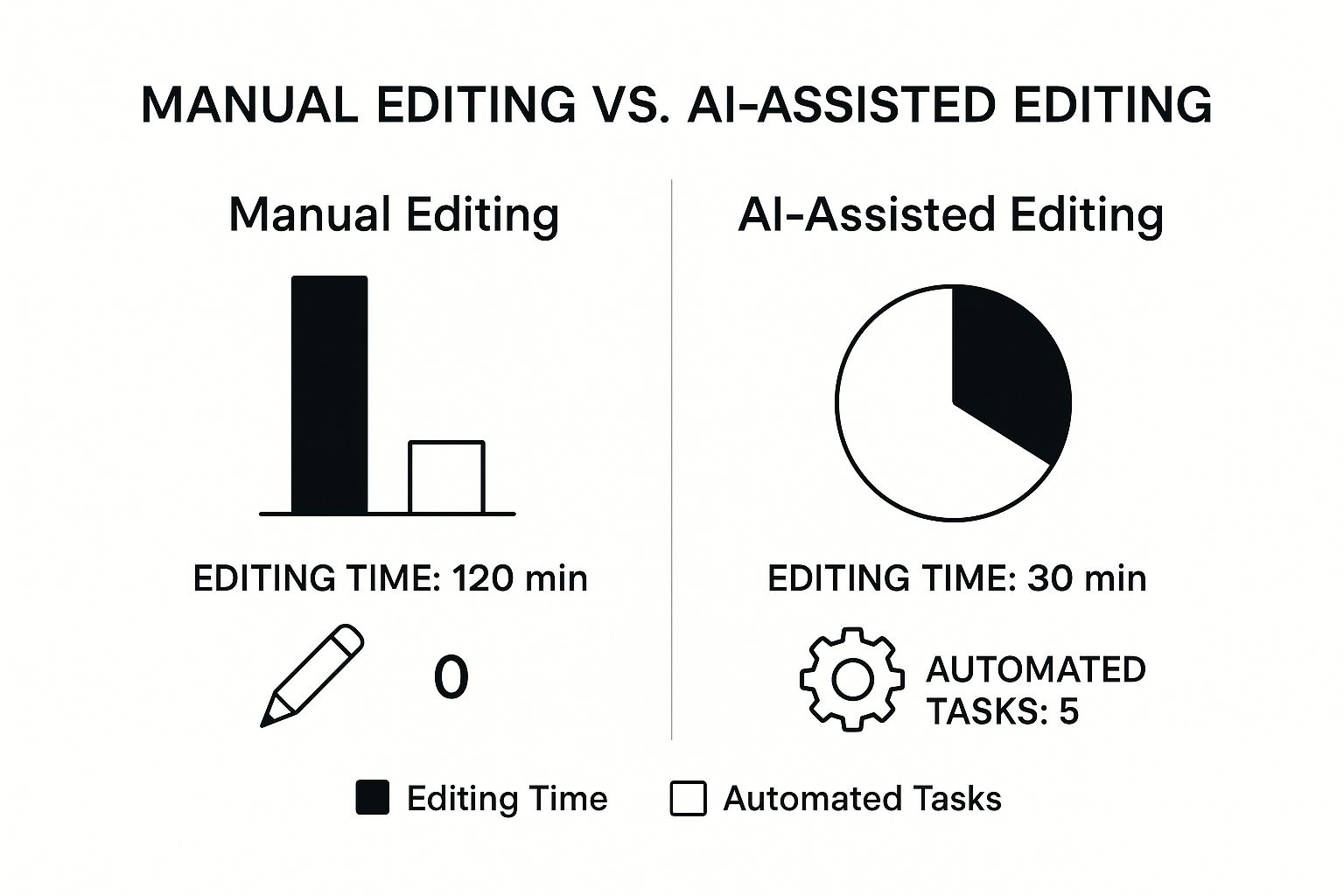 MANUAL EDITING VS. AI-ASSISTED EDITING

Manual Editing

EDITING TIME: 120 min

0

AI-Assisted Editing

EDITING TIME: 30 min

AUTOMATED TASKS: 5

Editing Time

Automated Tasks