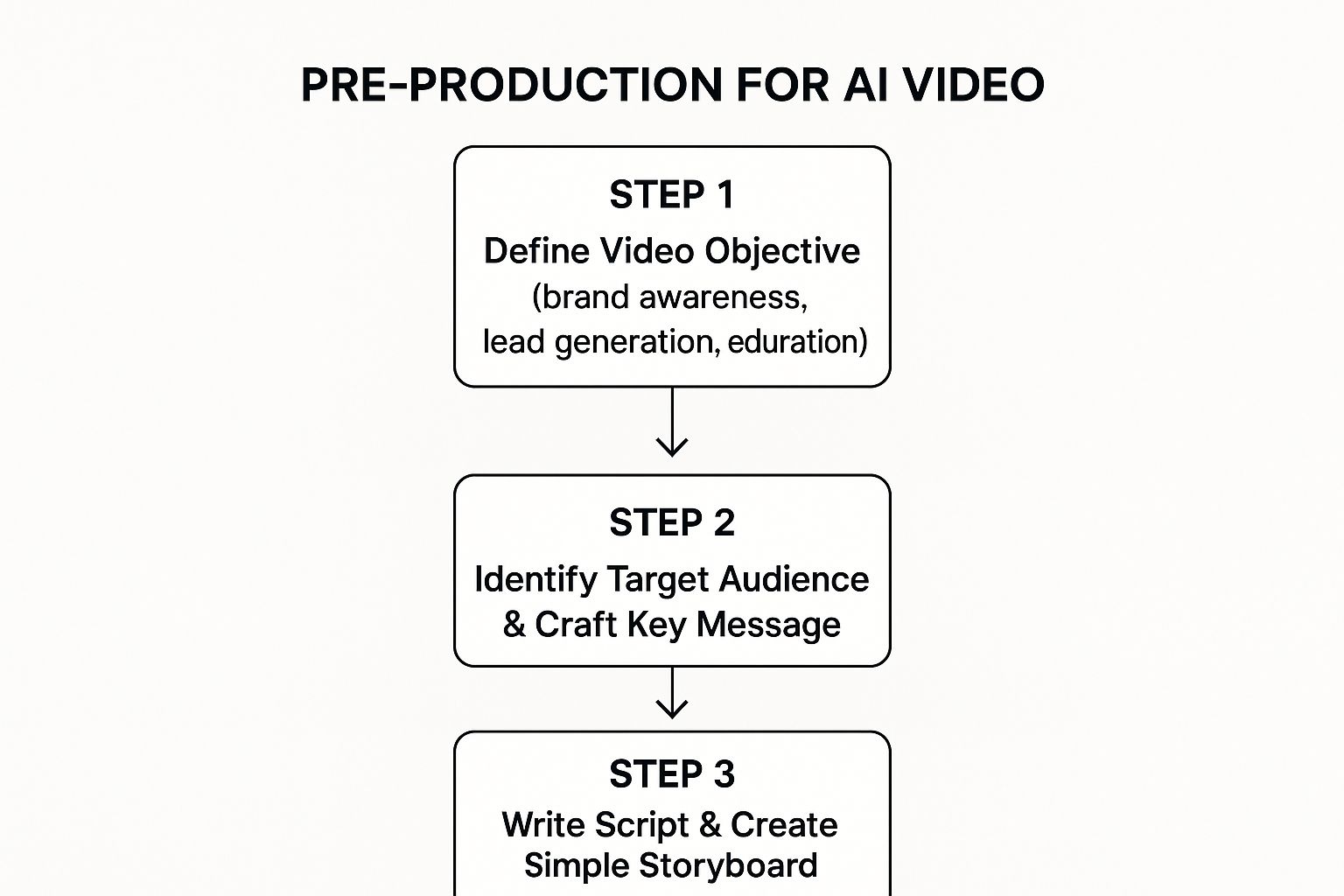 PRE-PRODUCTION FOR AI VIDEO

STEP 1
Define Video Objective
(brand awareness, lead generation, eduration)

STEP 2
Identify Target Audience & Craft Key Message

STEP 3
Write Script & Create Simple Storyboard