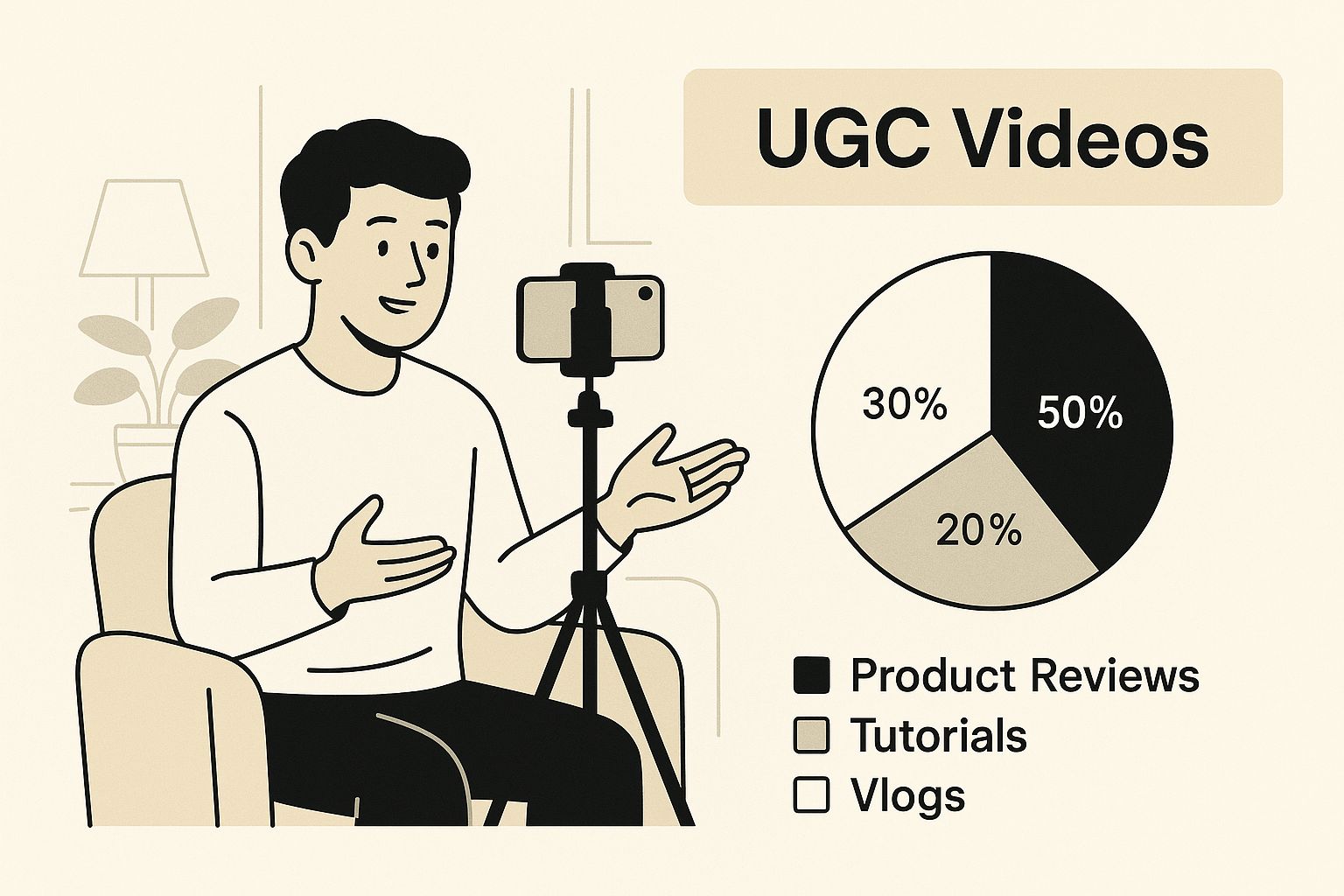 UGC Videos

30%
50%
20%

Product Reviews
Tutorials
Vlogs