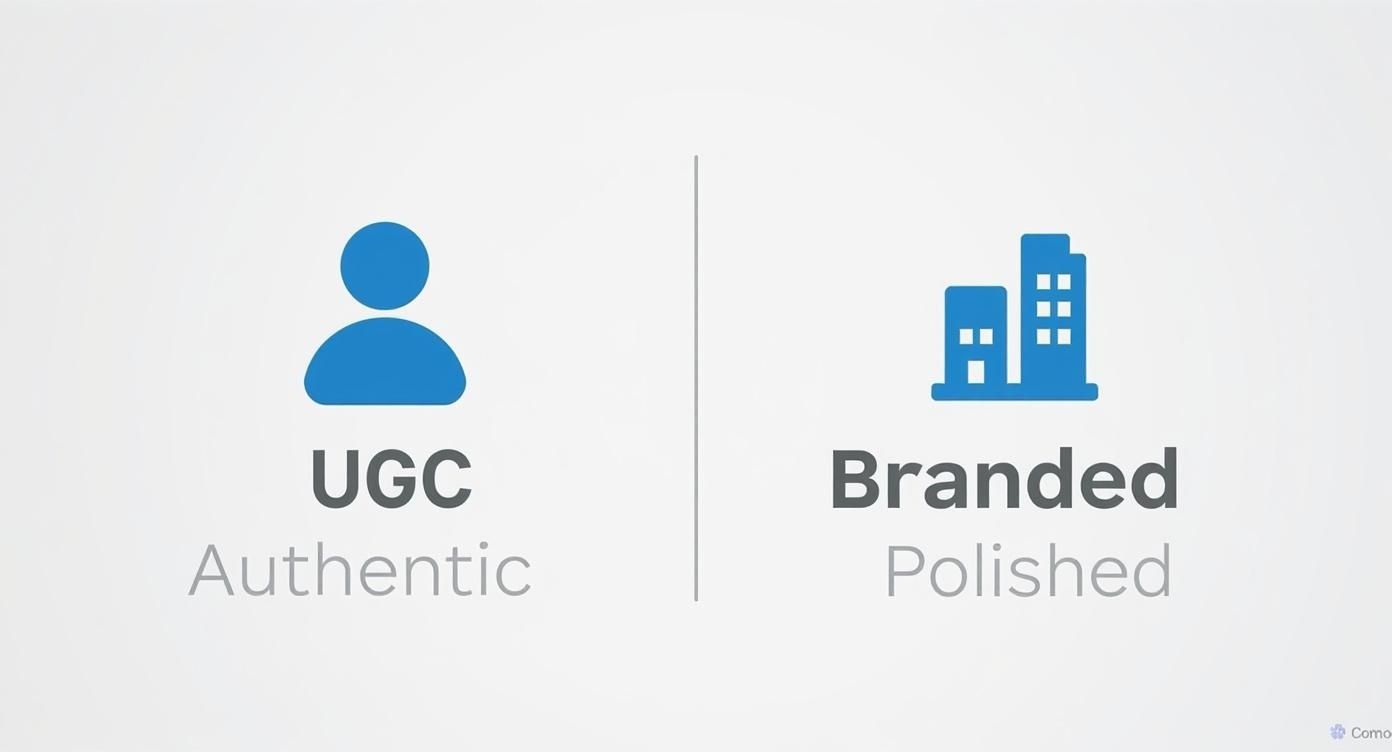 UGC
Authentic

Branded
Polished

Como