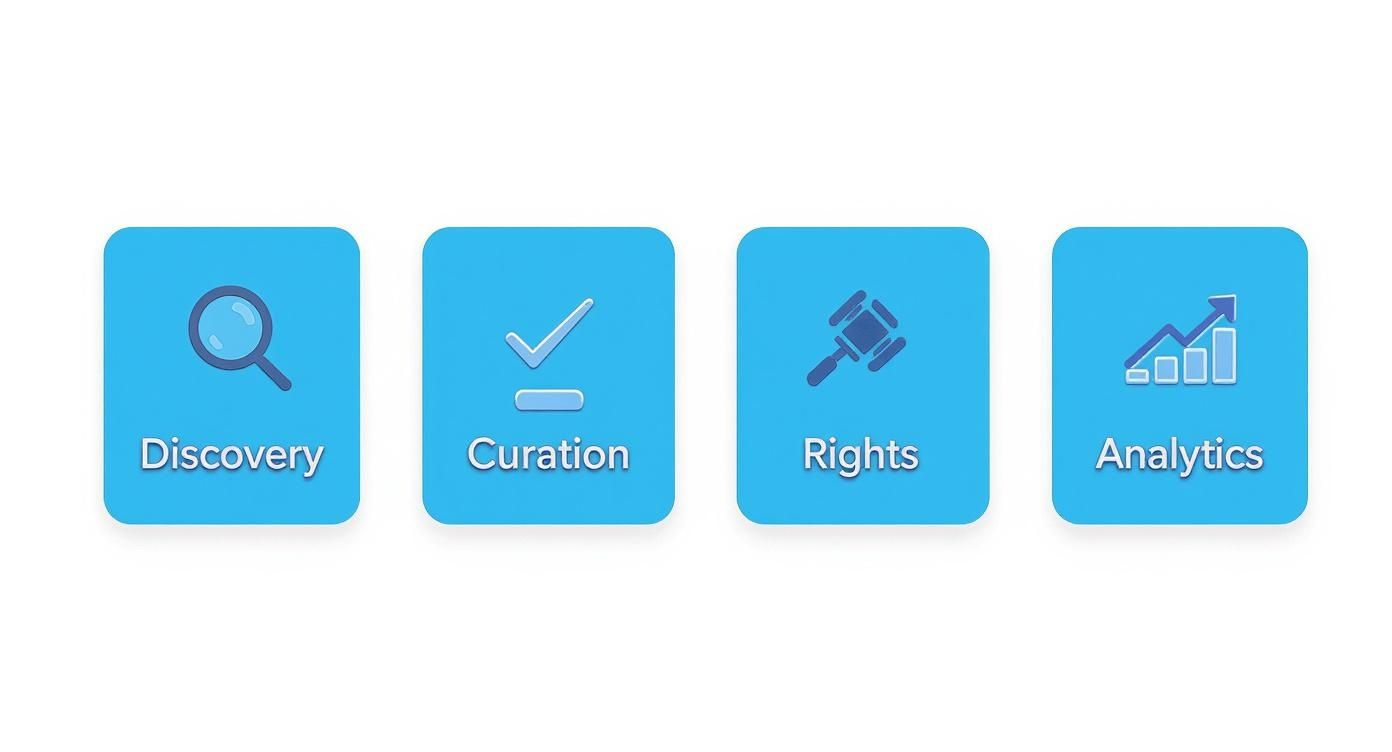 Discovery

Curation

Rights

Analytics