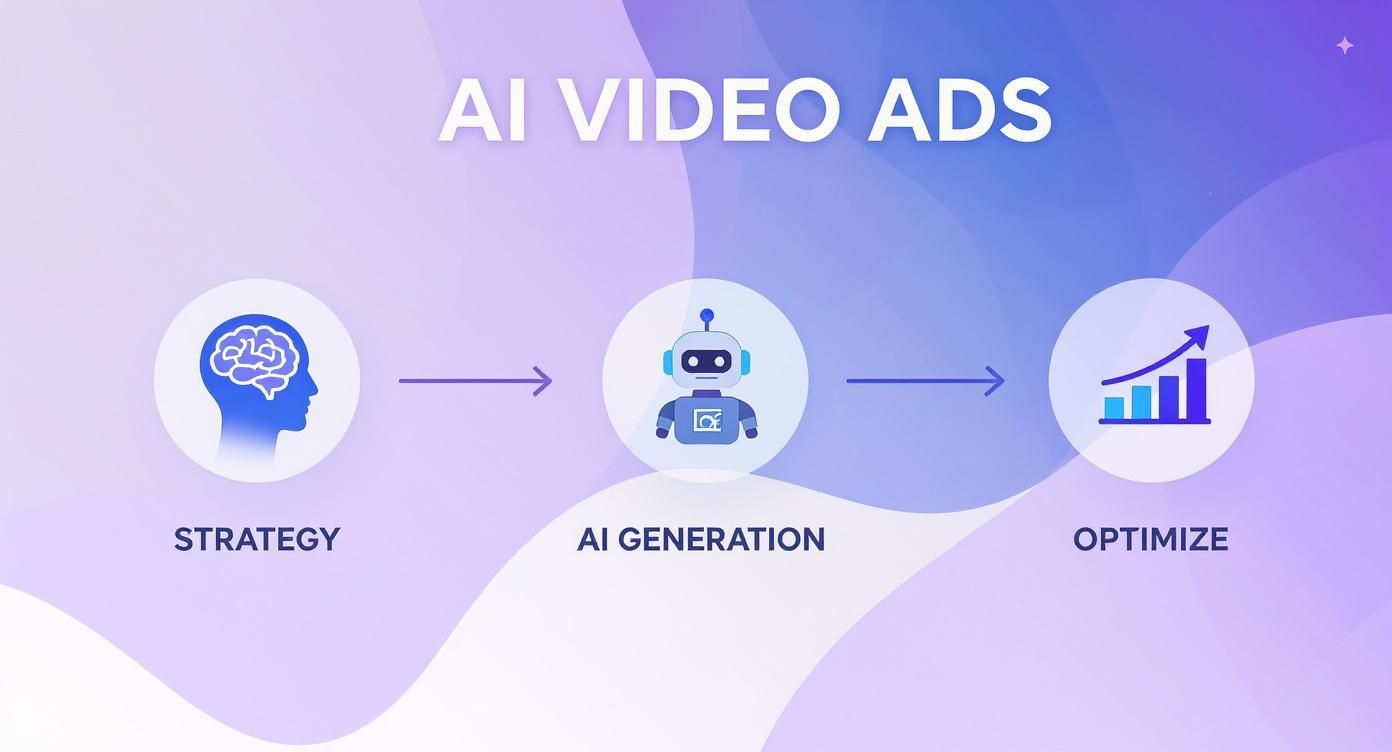 AI VIDEO ADS

STRATEGY

AI GENERATION

OPTIMIZE