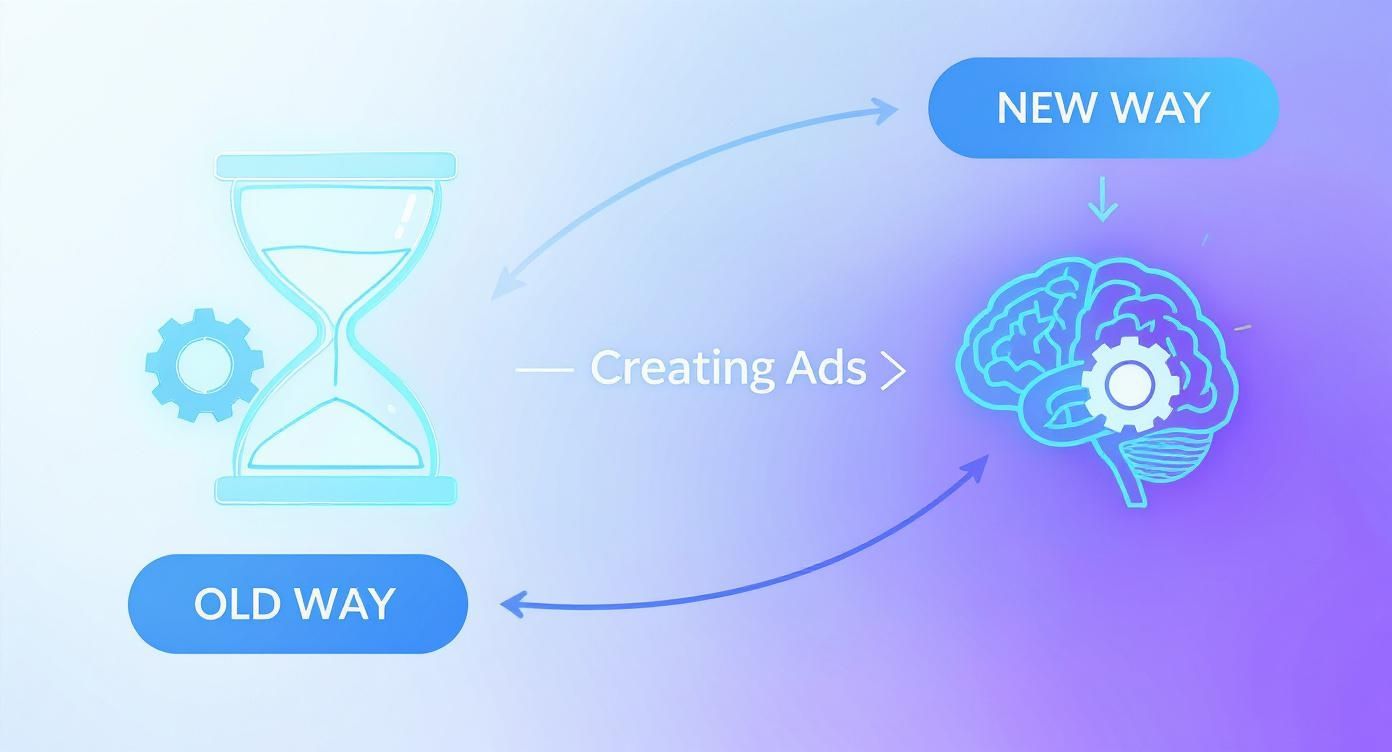 NEW WAY

Creating Ads

OLD WAY