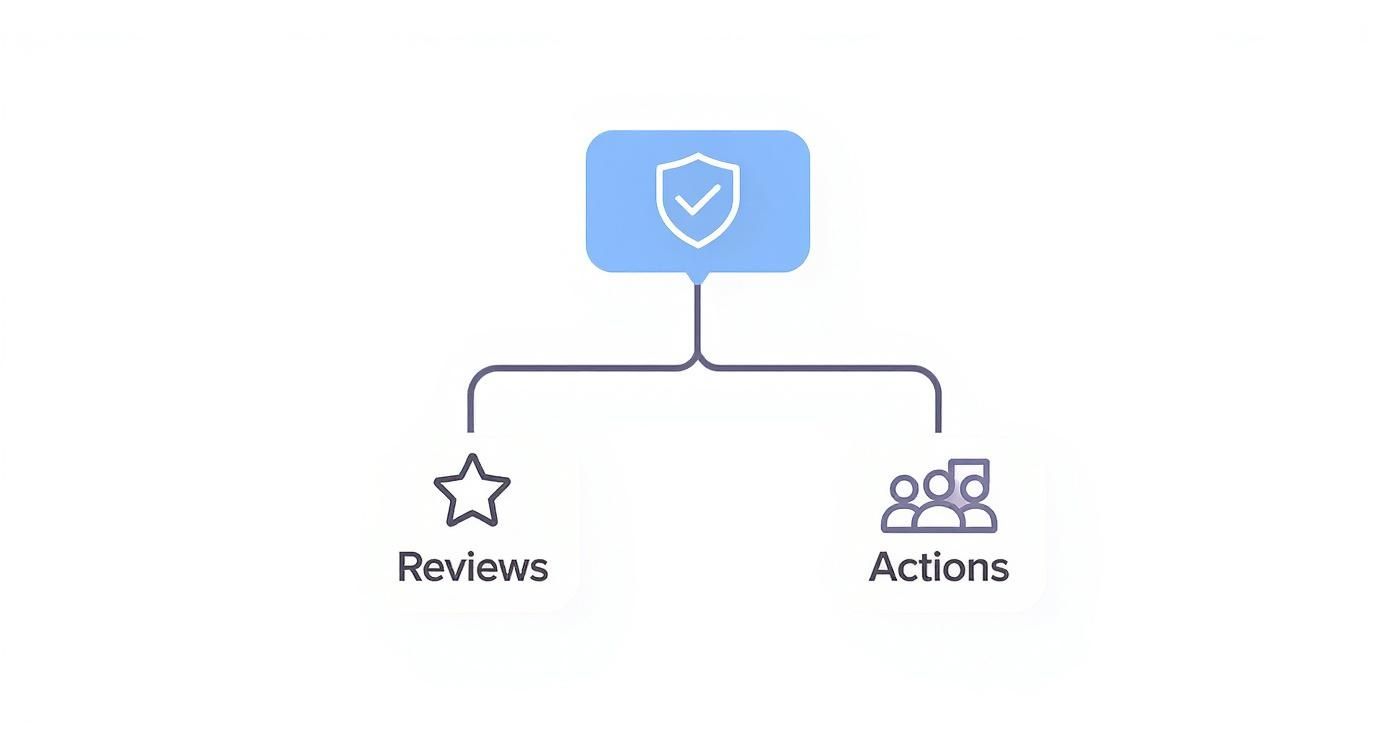 Reviews

Actions