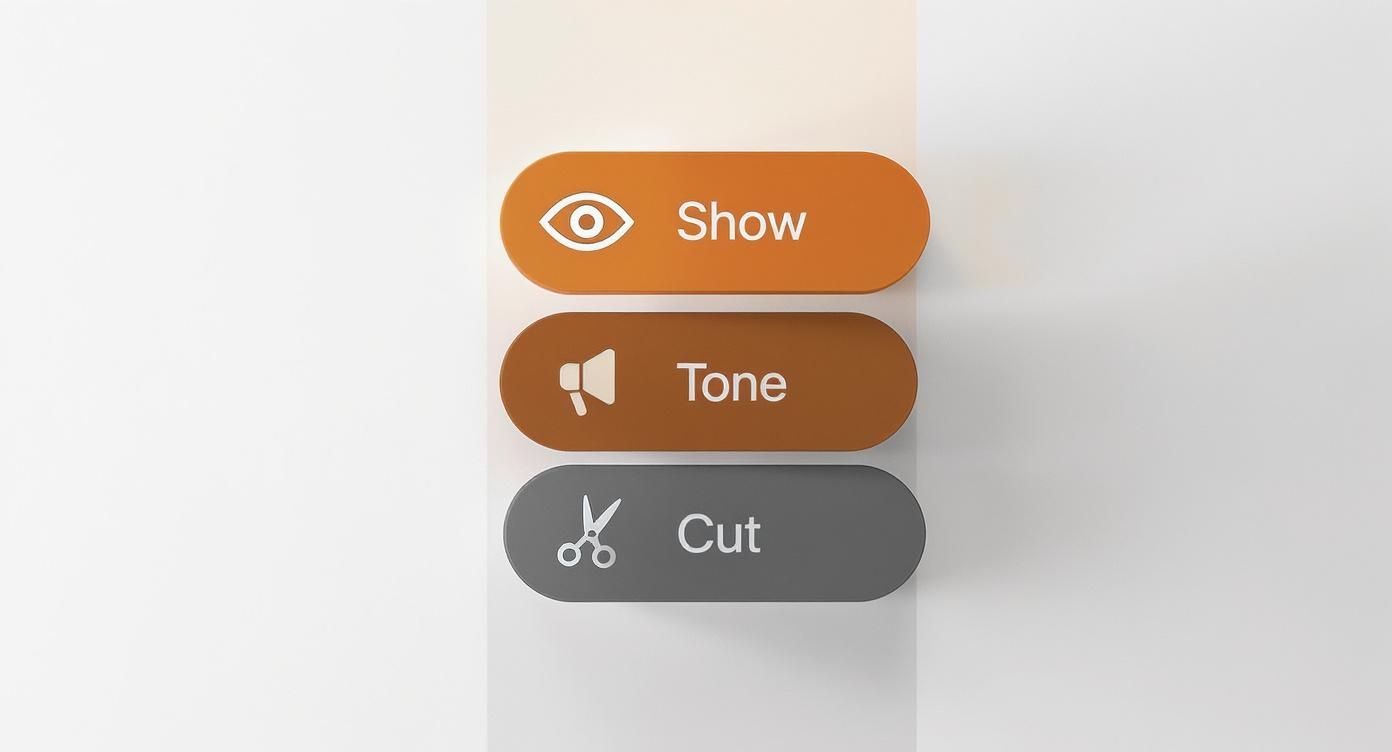 Show

Tone

Cut