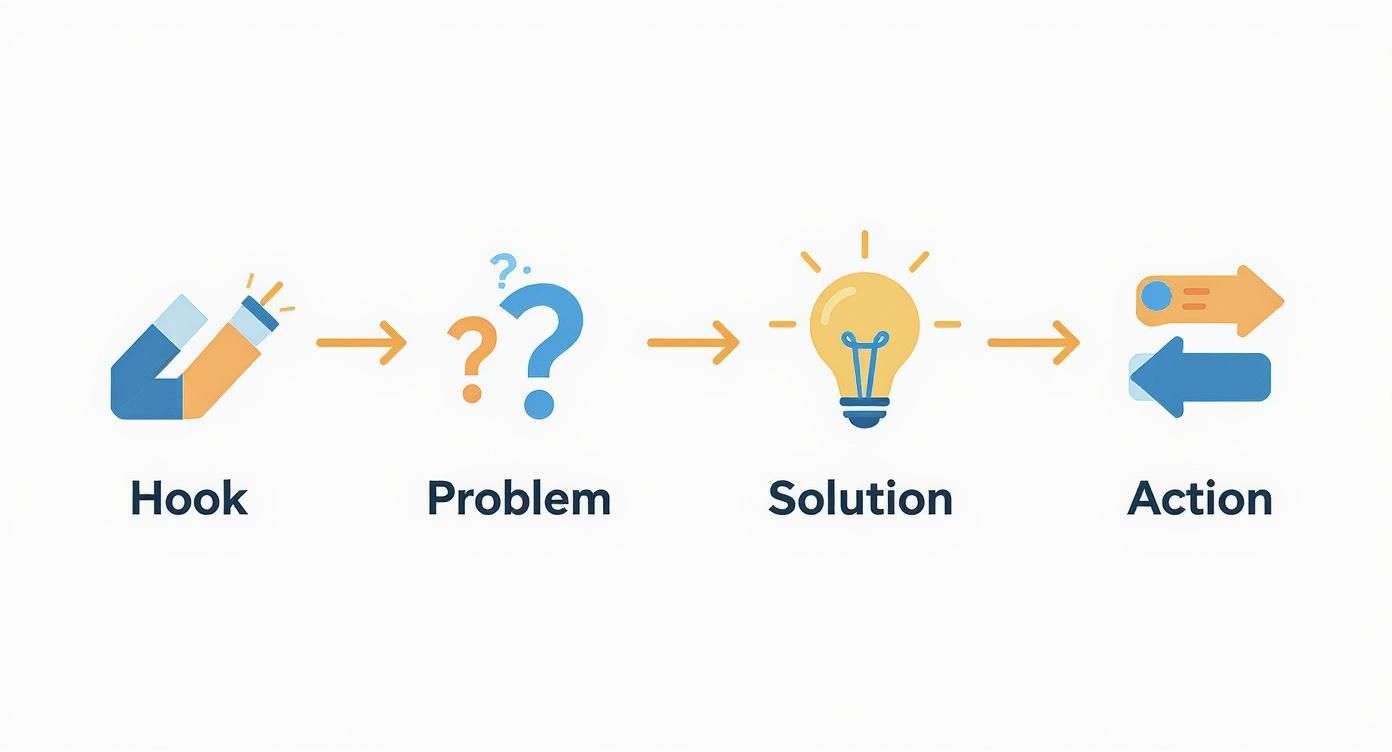 Hook

Problem

Solution

Action