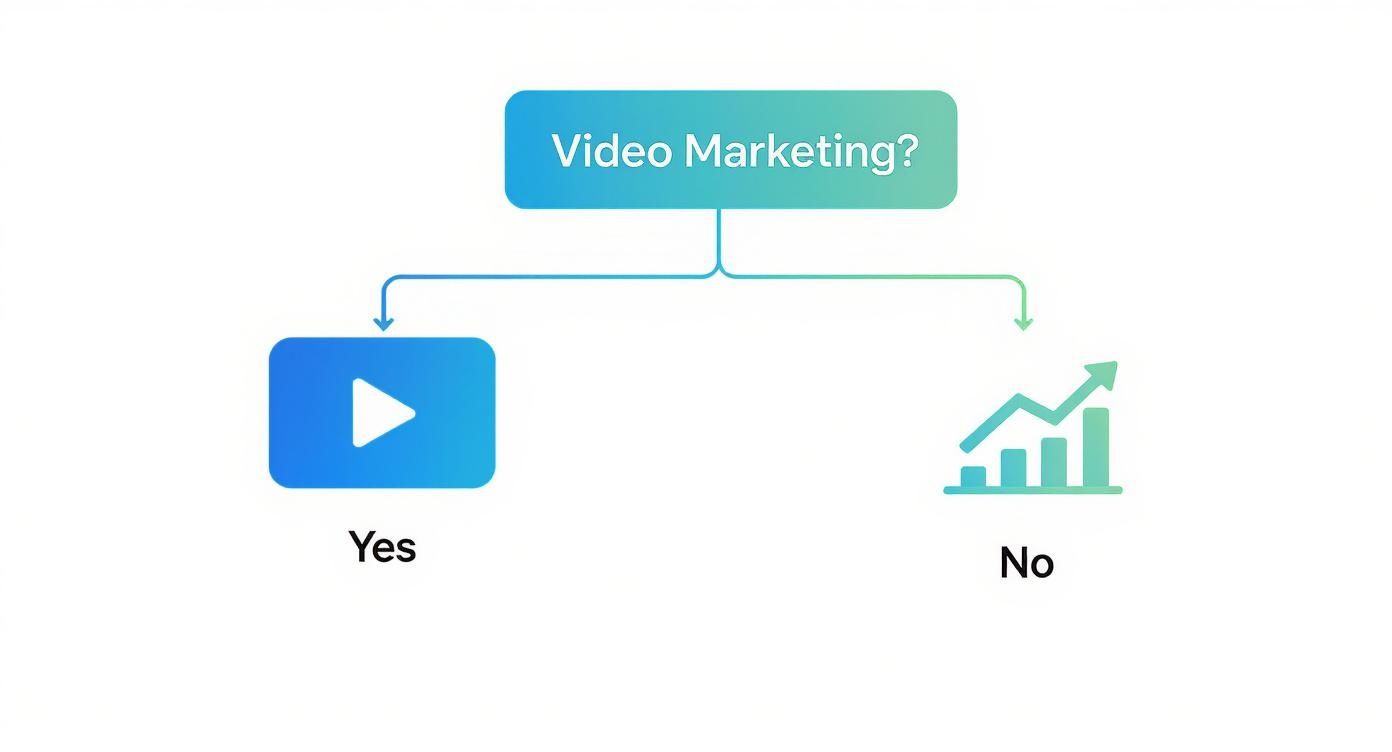 Video Marketing?

Yes

No