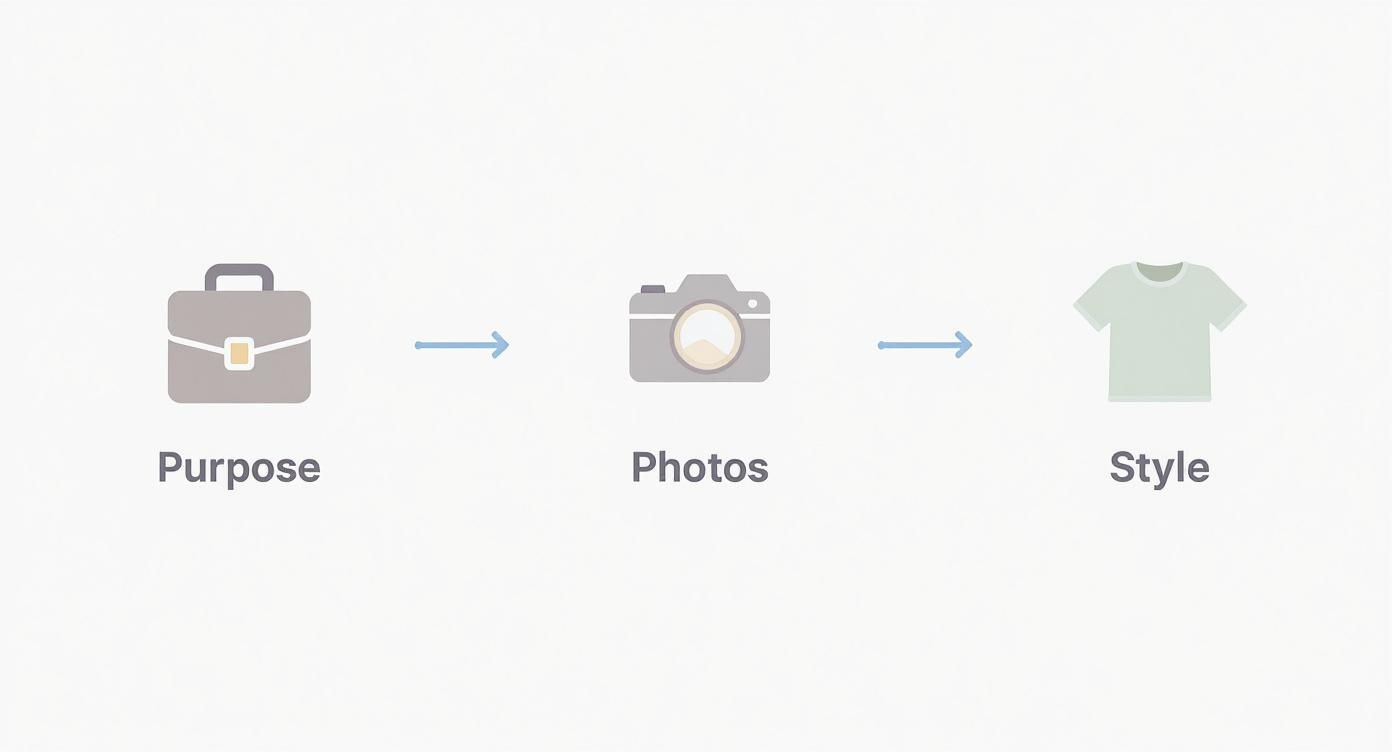 Purpose

Photos

Style