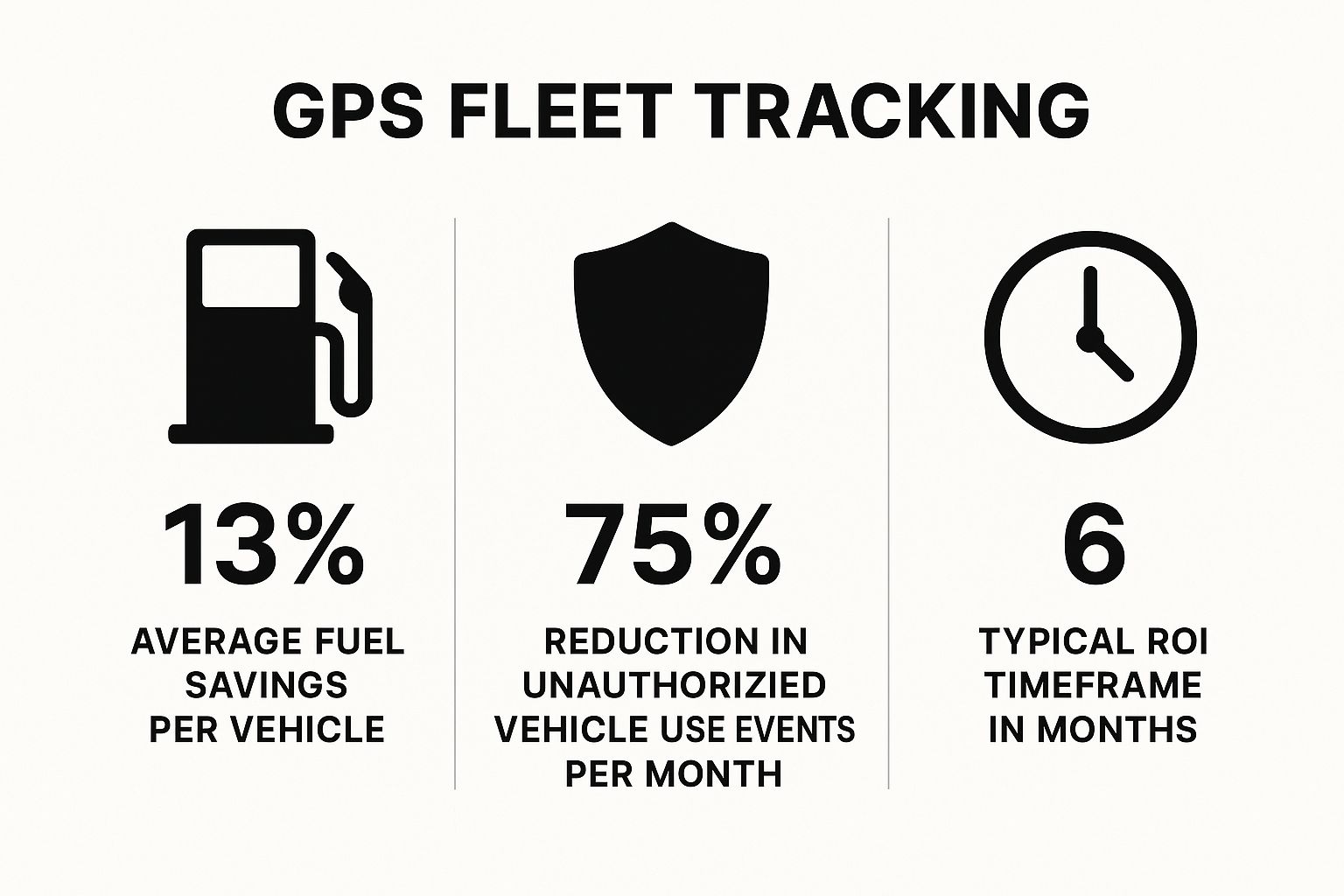 GPS FLEET TRACKING

13%

AVERAGE FUEL SAVINGS PER VEHICLE

75%

REDUCTION IN UNAUTHORIZIED VEHICLE USE EVENTS PER MONTH

6

TYPICAL ROI TIMEFRAME IN MONTHS