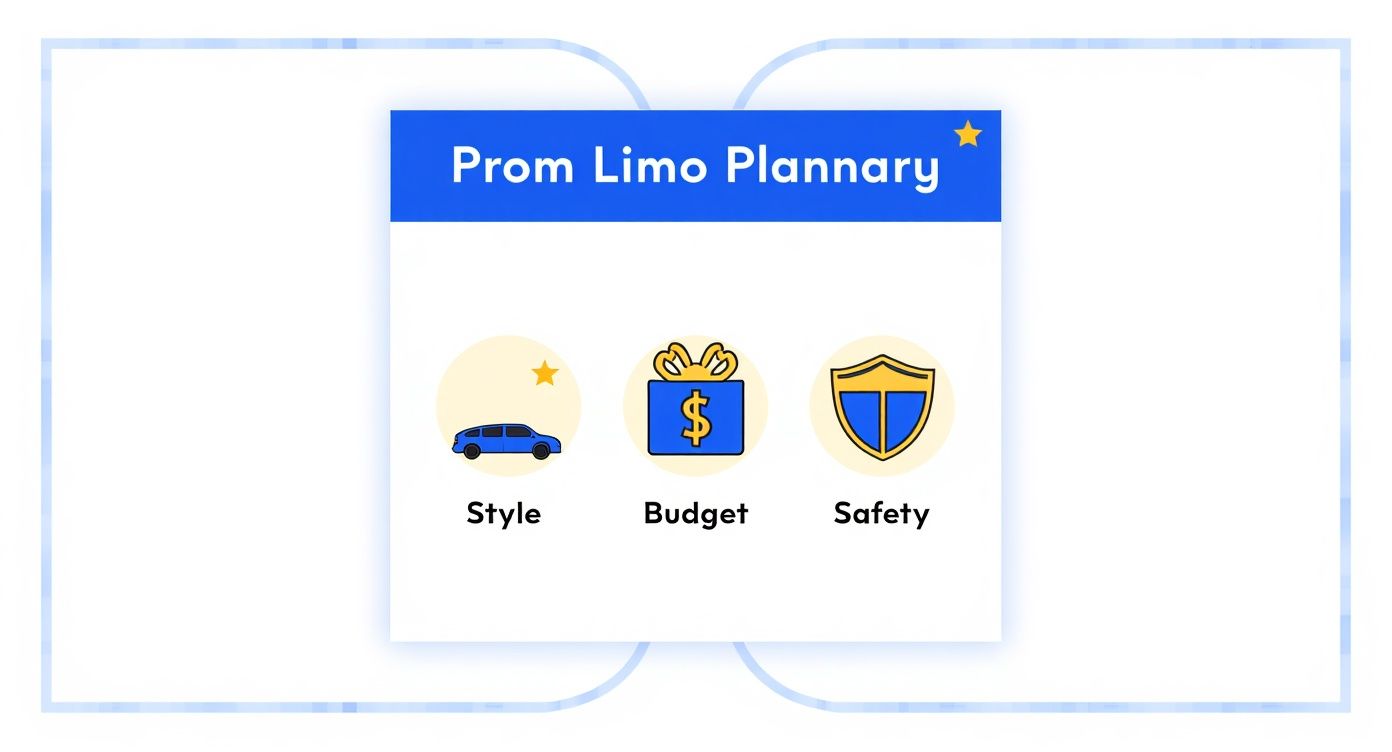 Prom Limo Plannary

$

Style

Budget

Safety