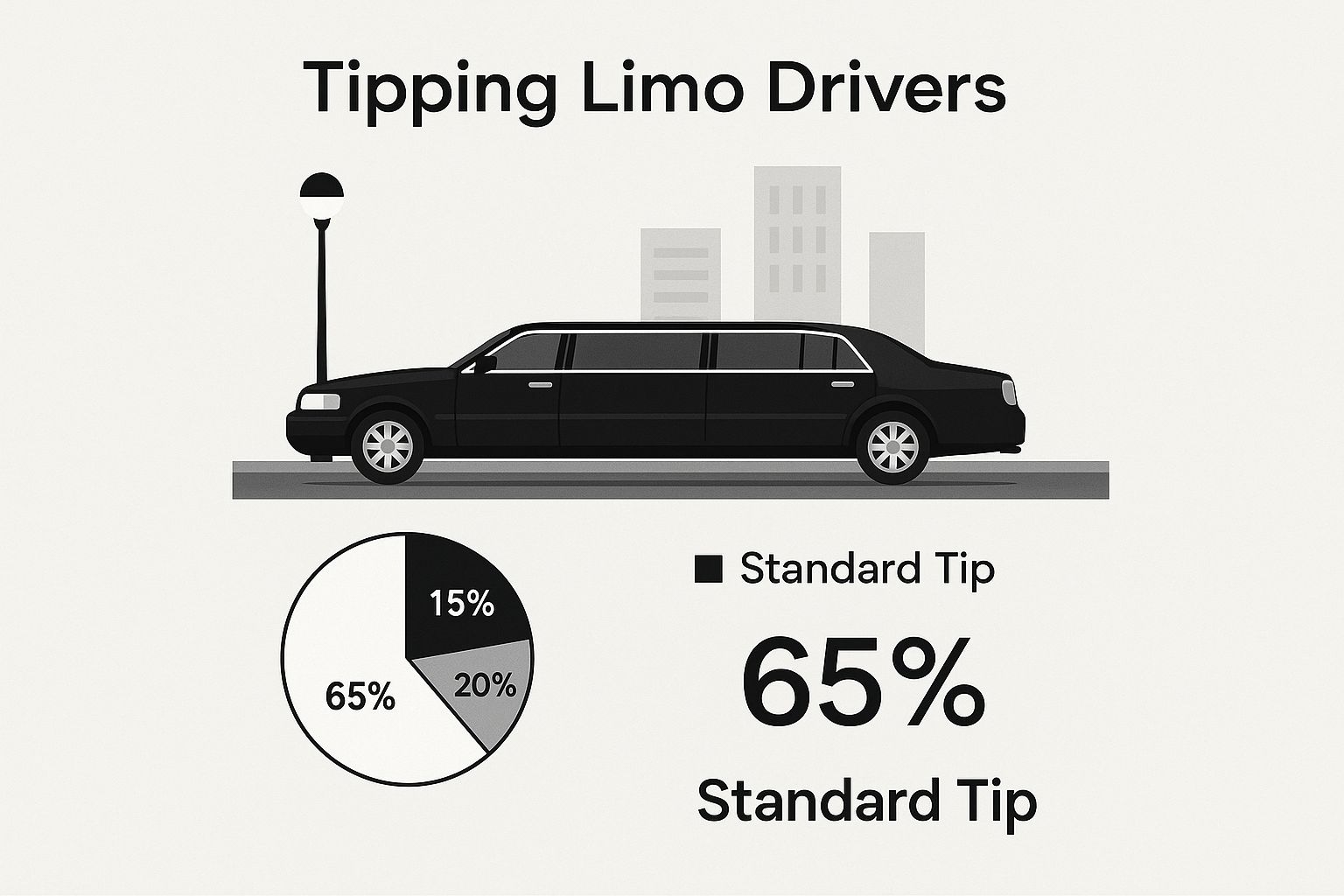 Tipping Limo Drivers

15%

20%

65%

Standard Tip

65%

Standard Tip