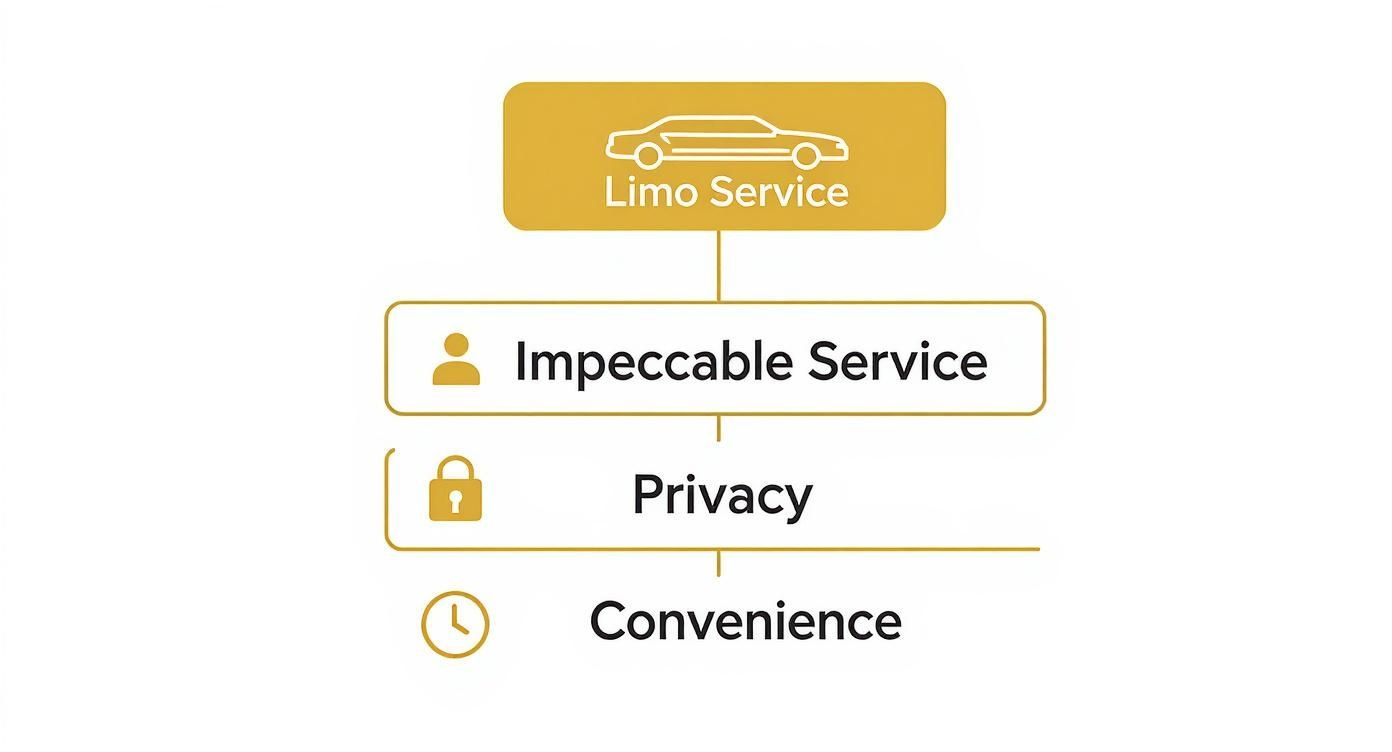 Limo Service

Impeccable Service

Privacy

Convenience