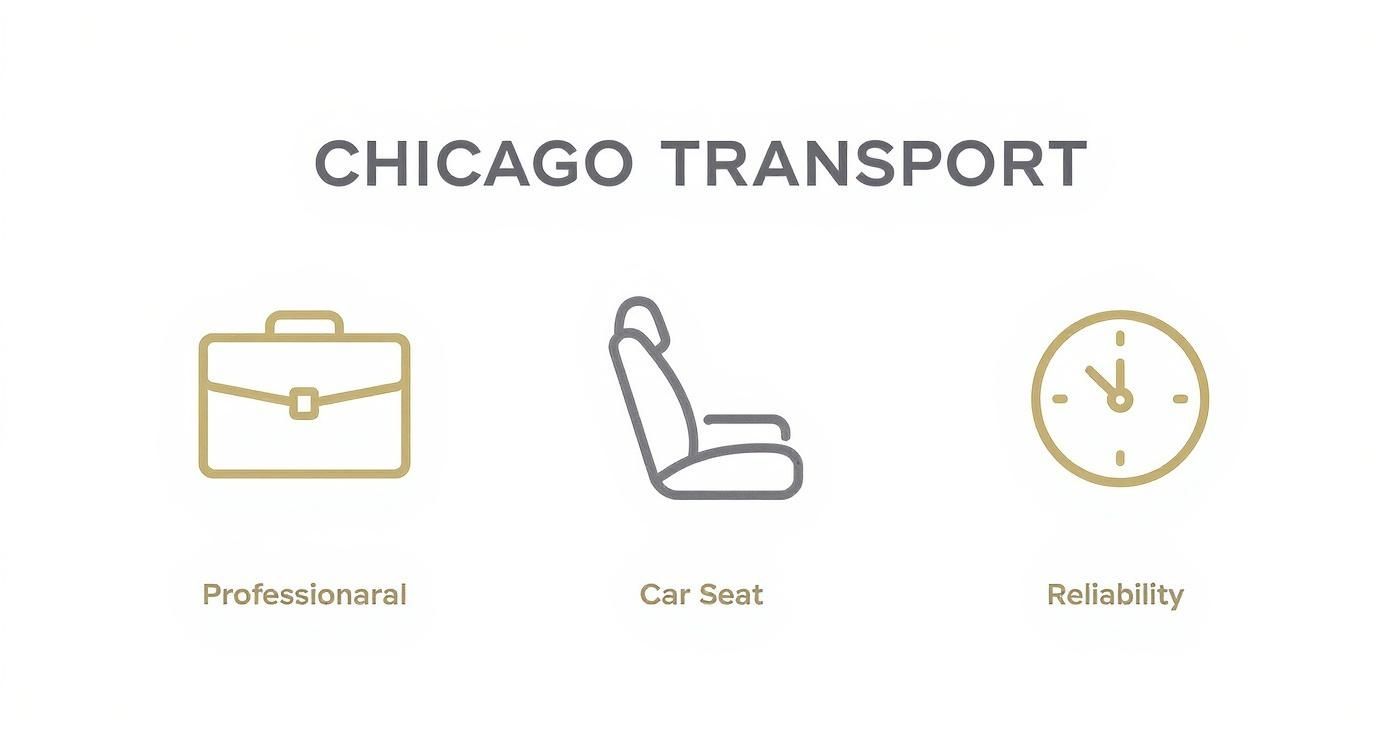 CHICAGO TRANSPORT

Professionaral

Car Seat

Reliability