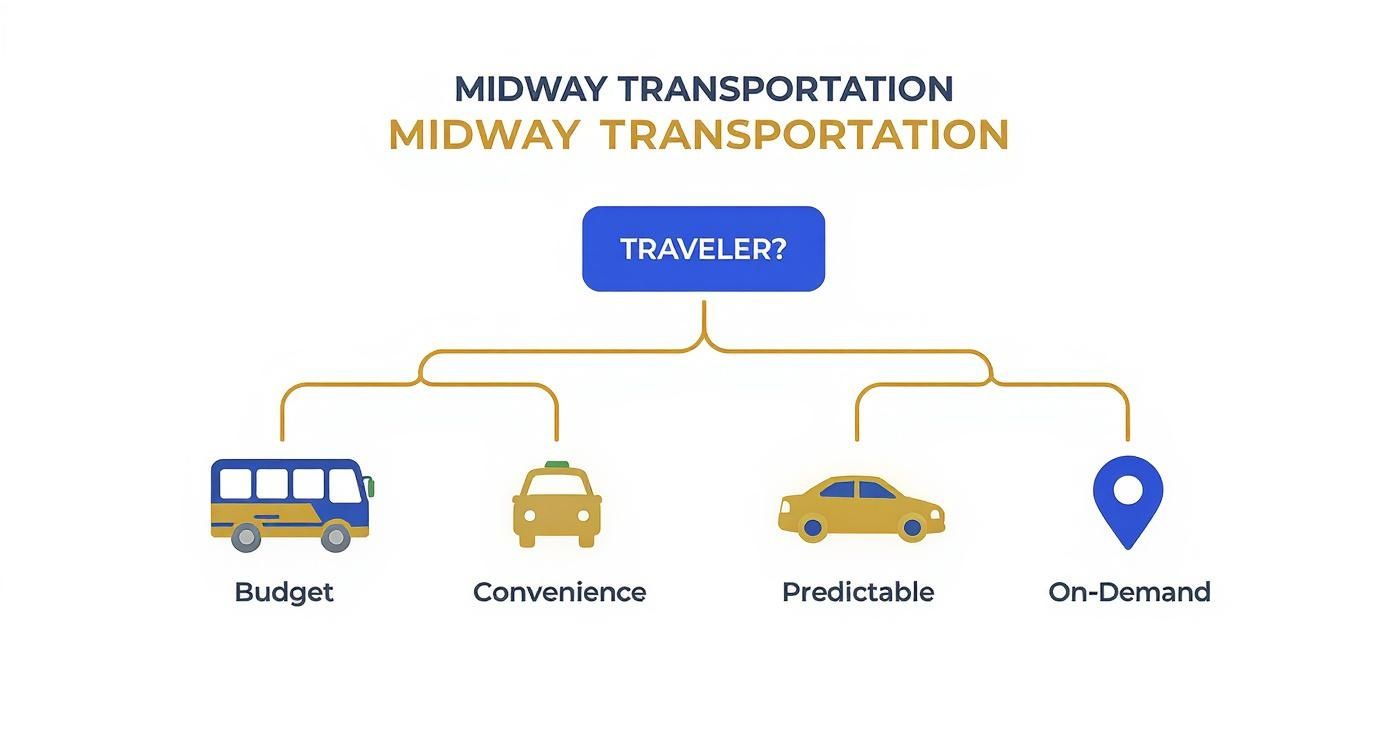 MIDWAY TRANSPORTATION
MIDWAY TRANSPORTATION

TRAVELER?

Budget
Convenience
Predictable
On-Demand