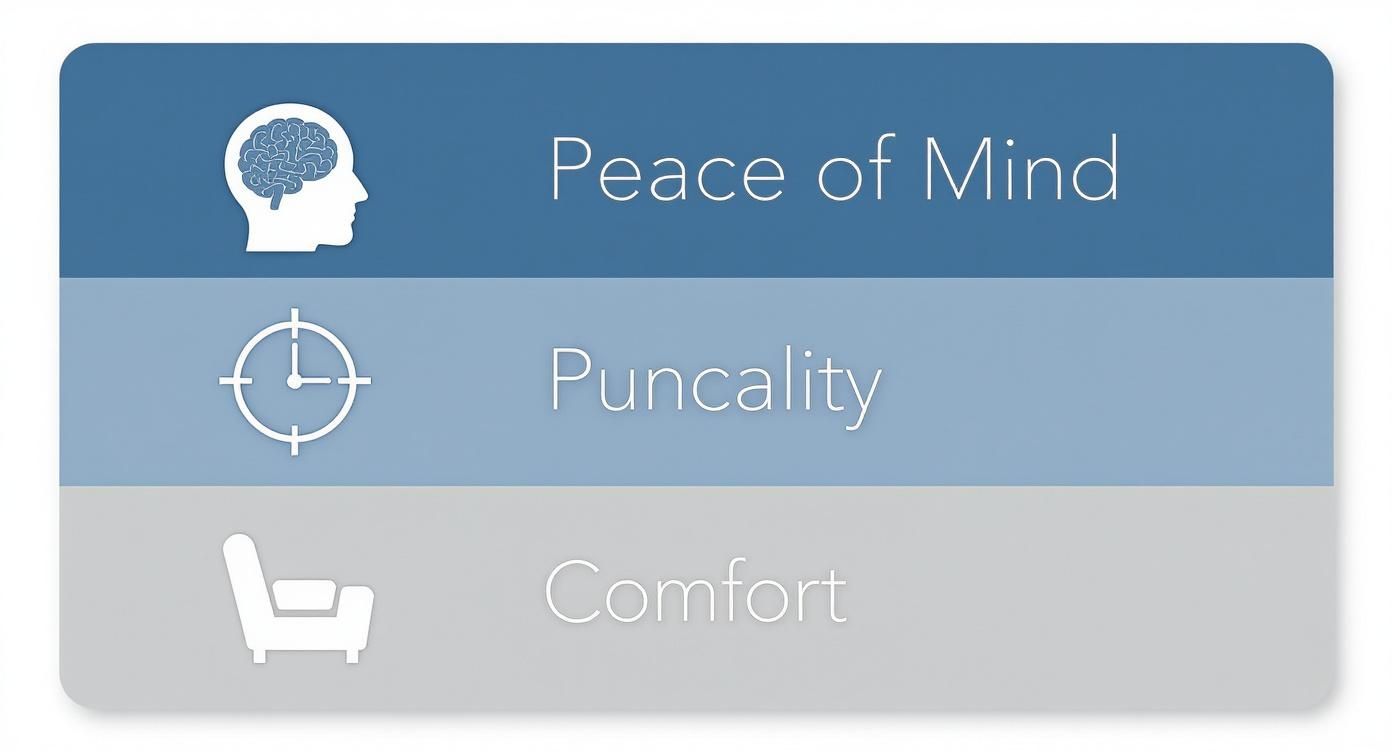 Peace of Mind

Puncality

Comfort