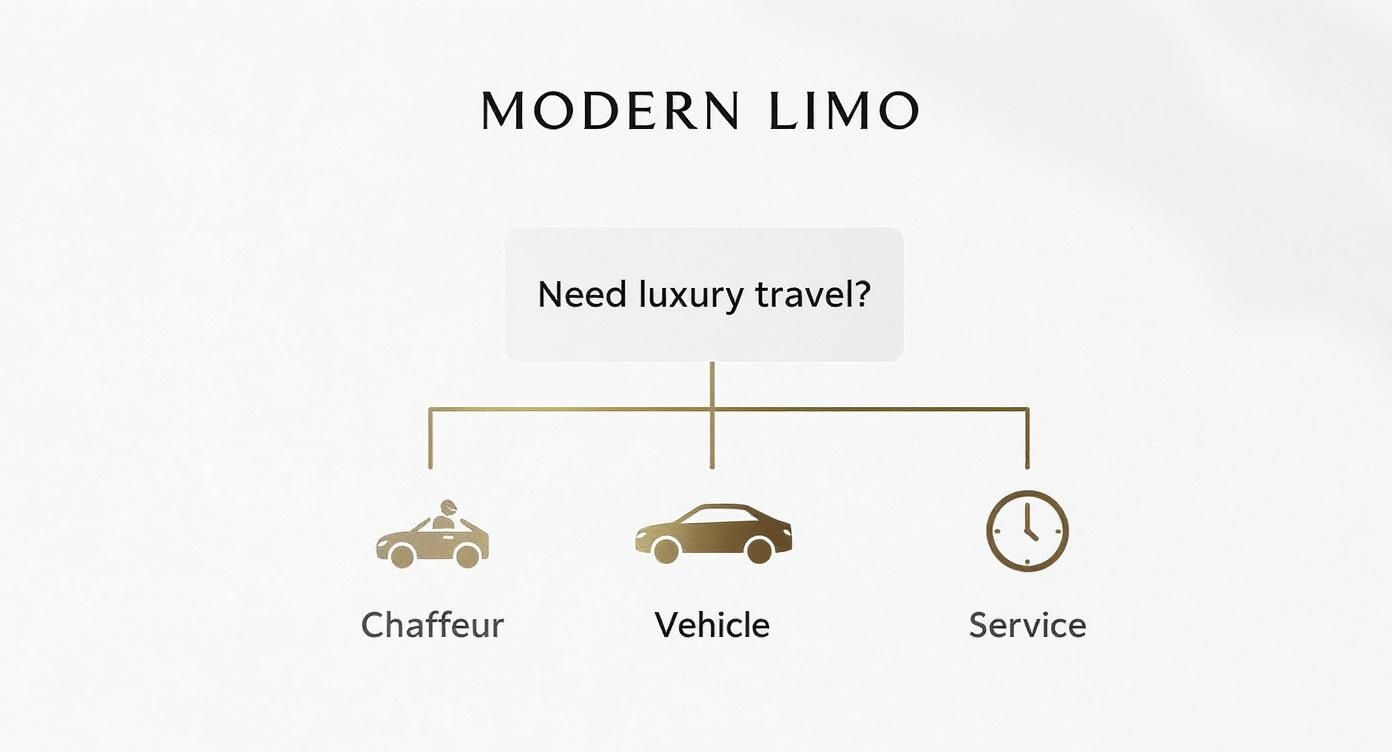 MODERN LIMO

Need luxury travel?

Chaffeur

Vehicle

Service