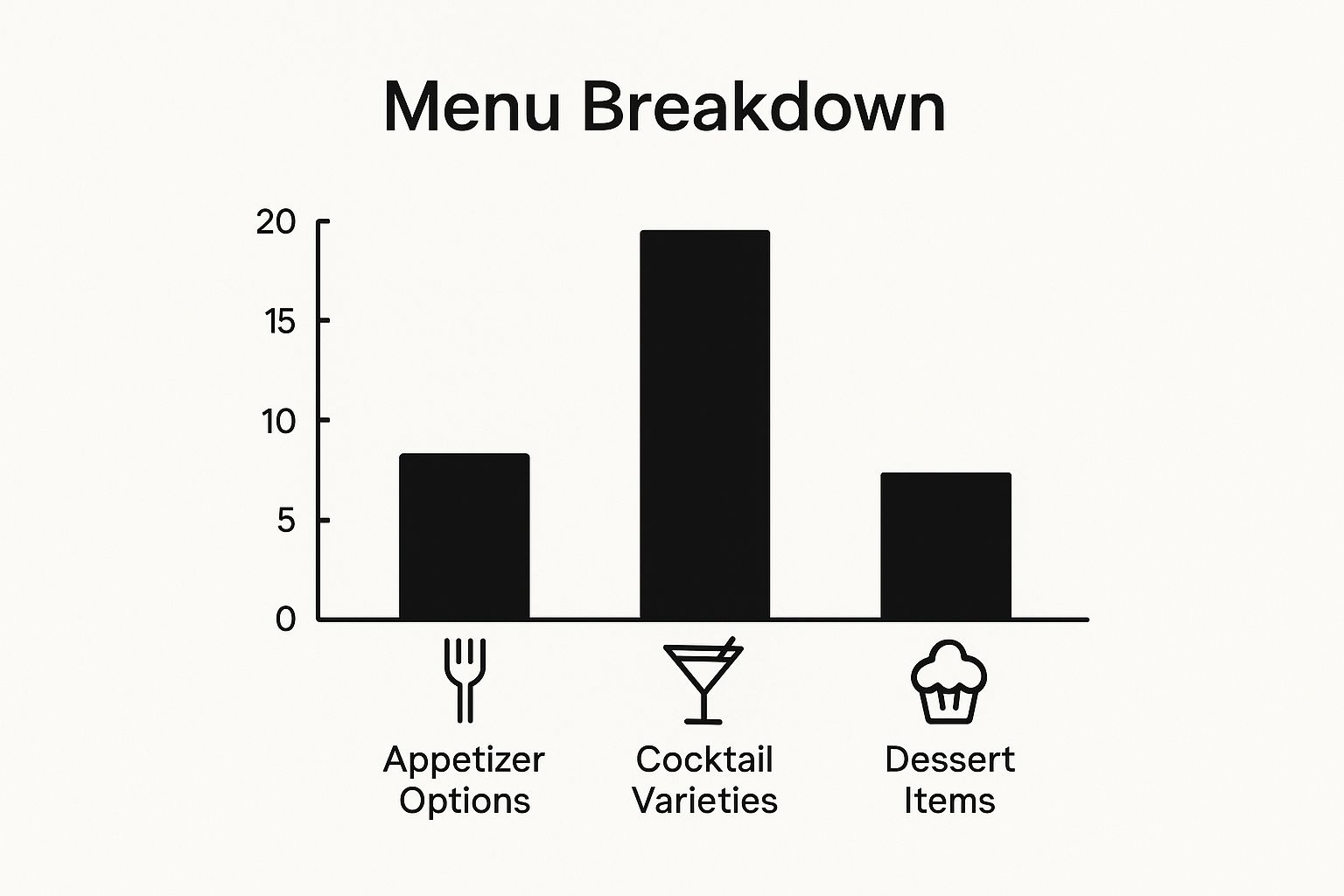 Menu Breakdown

20
15
10
5
0

Appetizer Options
Cocktail Varieties
Dessert Items