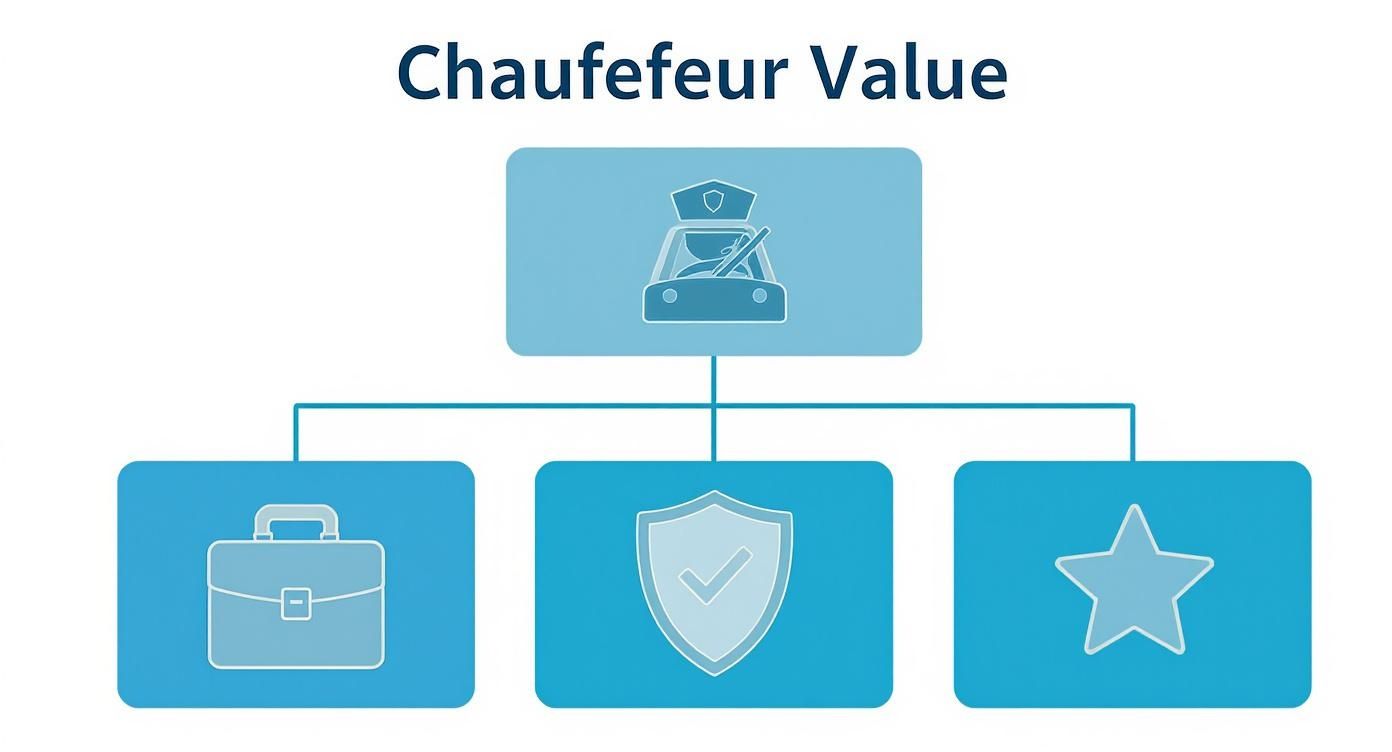 Chaufefeur Value