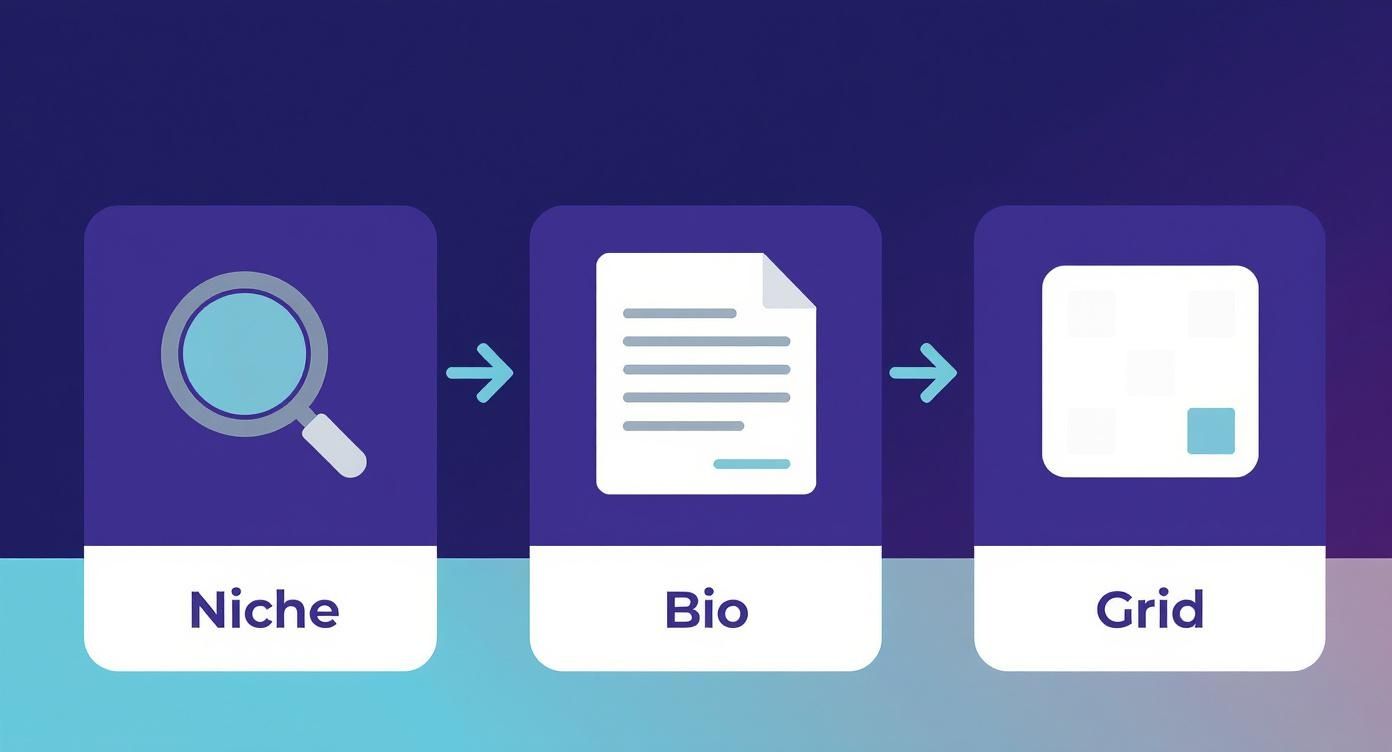 Niche

Bio

Grid