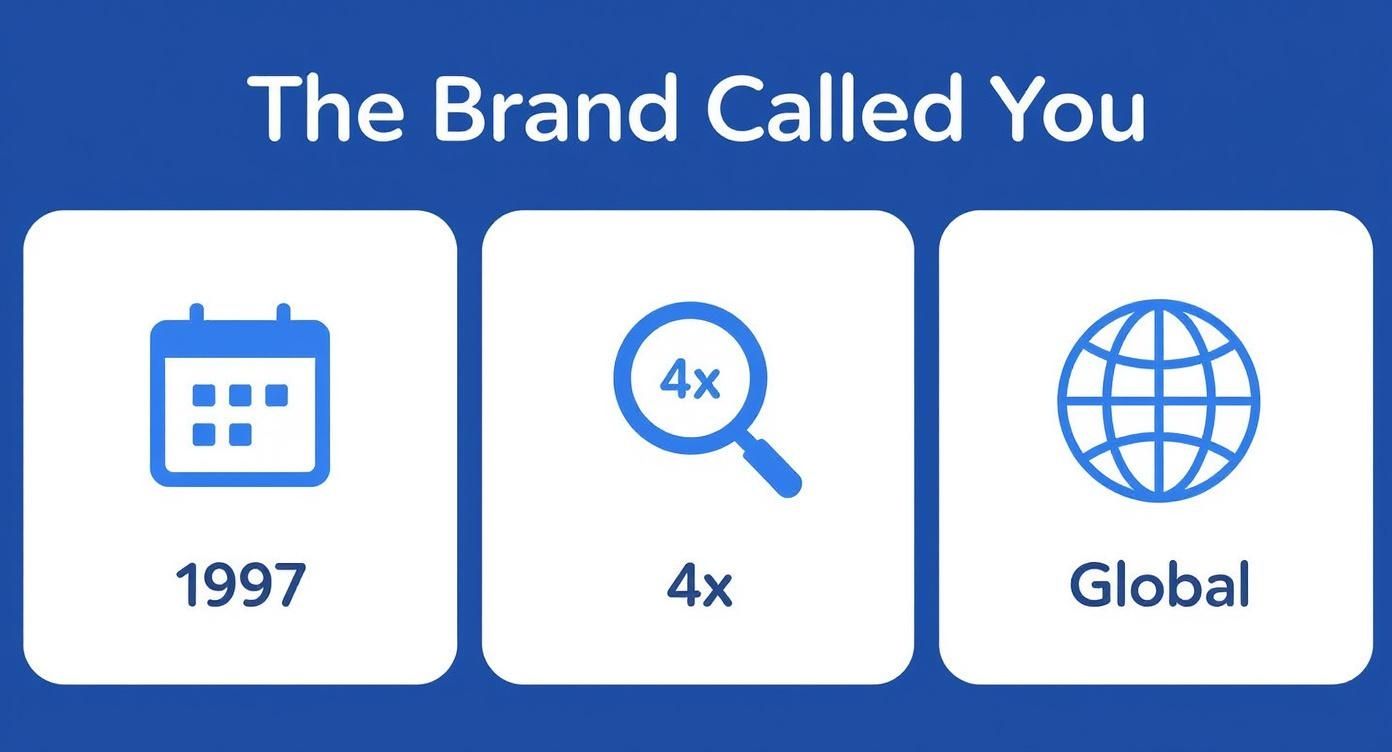 The Brand Called You

1997

4x

4x

Global