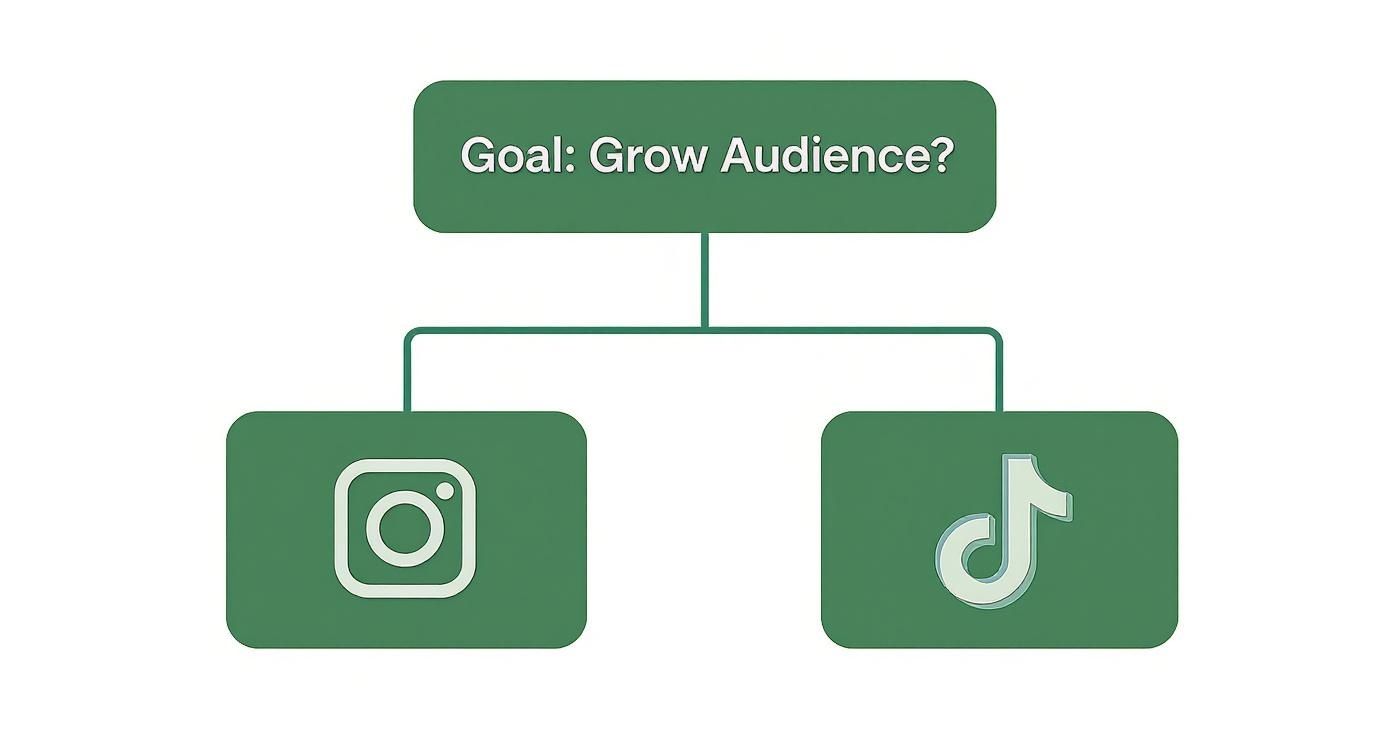 Goal: Grow Audience?