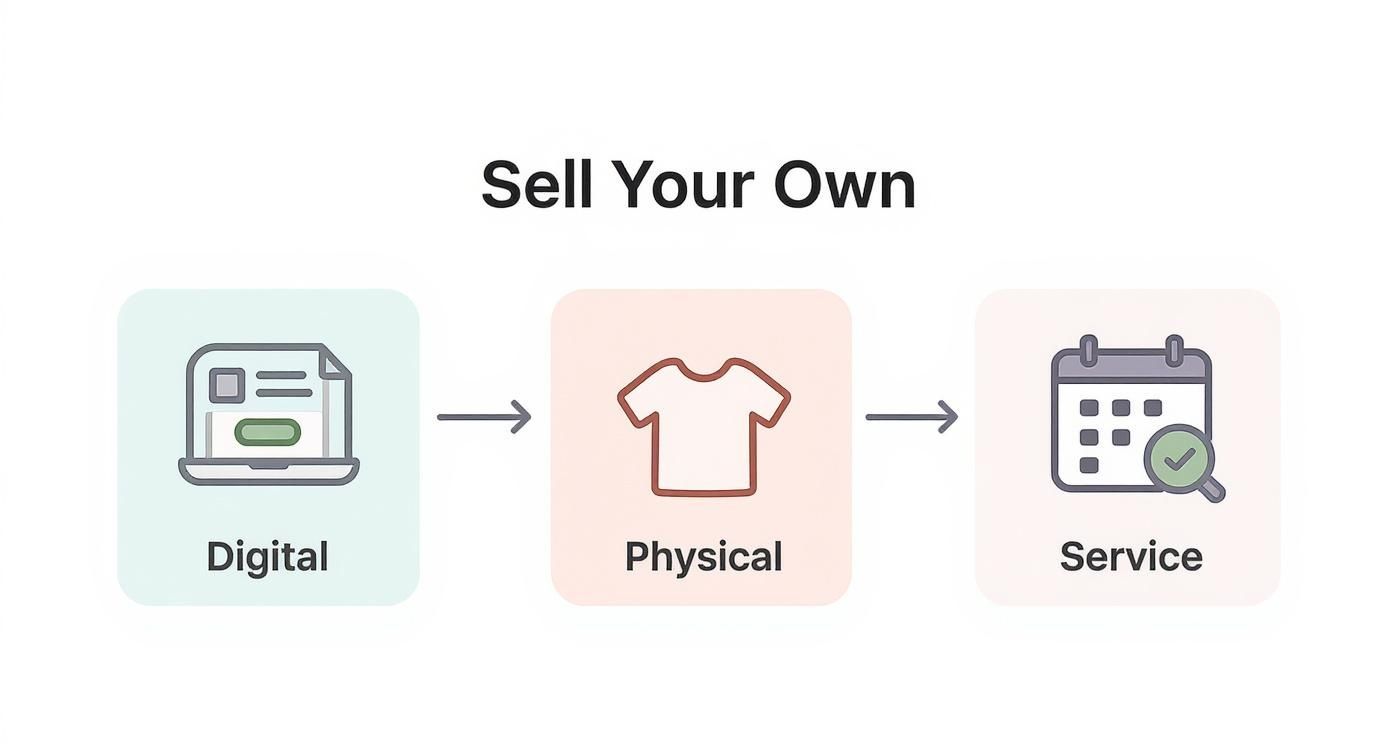 Sell Your Own

Digital

Physical

Service