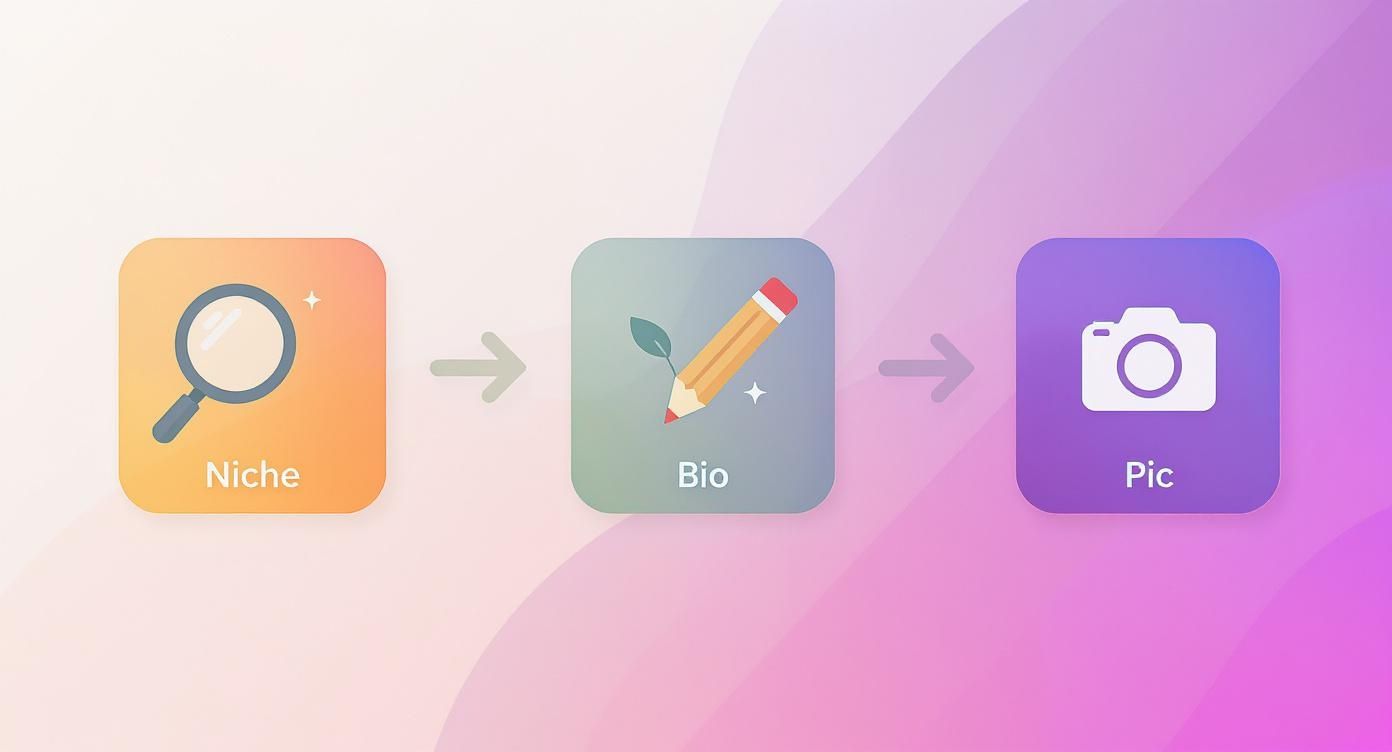 Niche

Bio

Pic