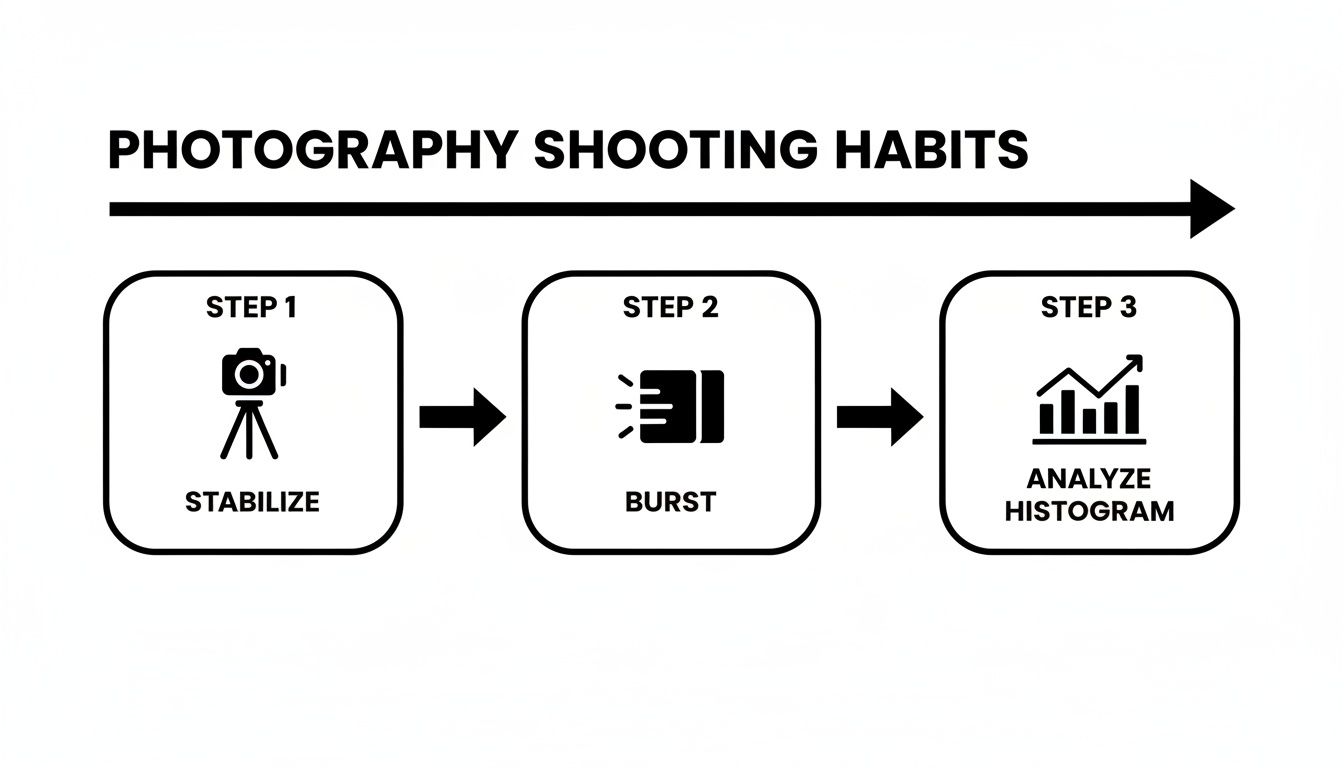 PHOTOGRAPHY SHOOTING HABITS

STEP 1

STABILIZE

STEP 2

BURST

STEP 3

ANALYZE HISTOGRAM