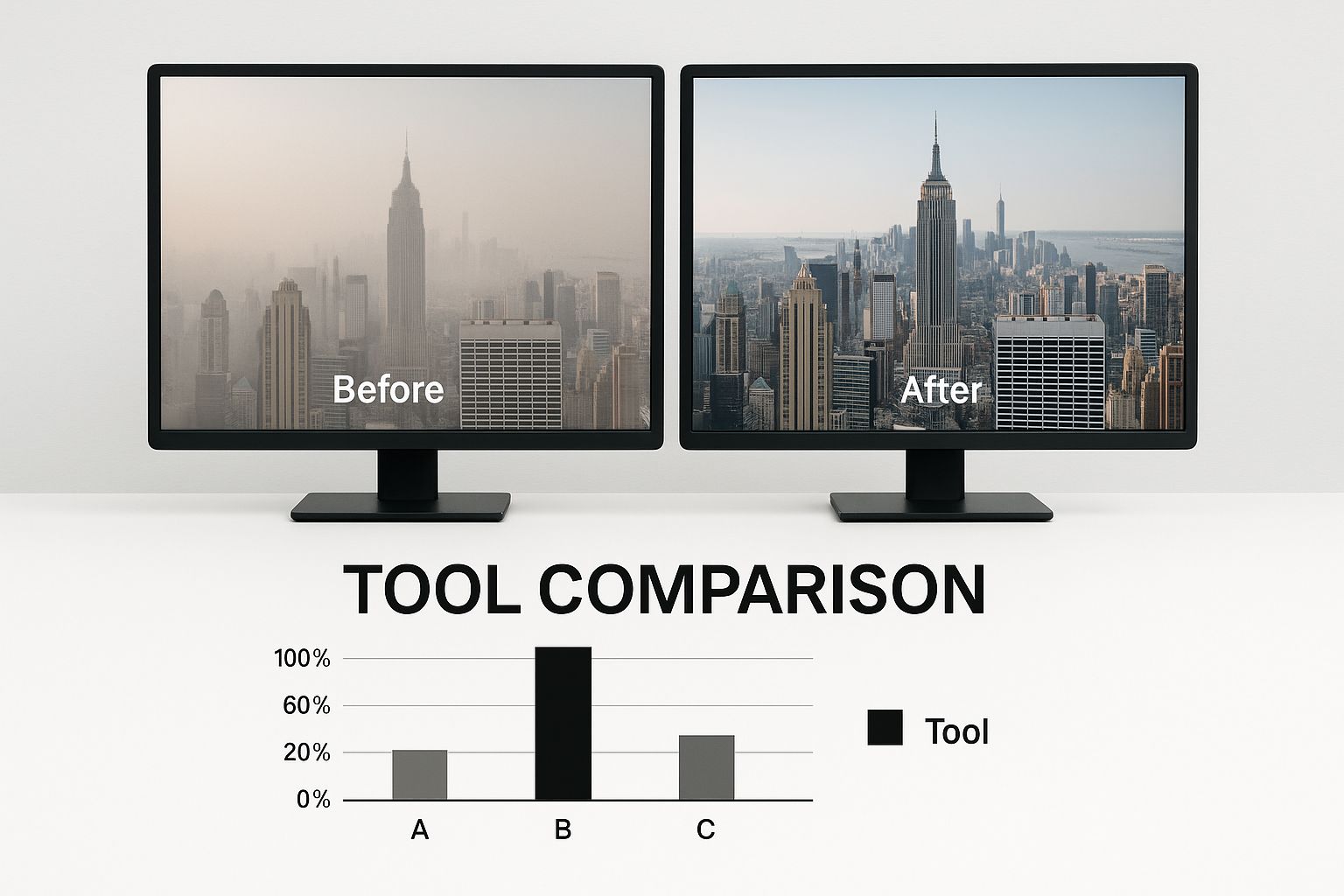 Before

After

TOOL COMPARISON

100%
60%
20%
0%

A B C

Tool