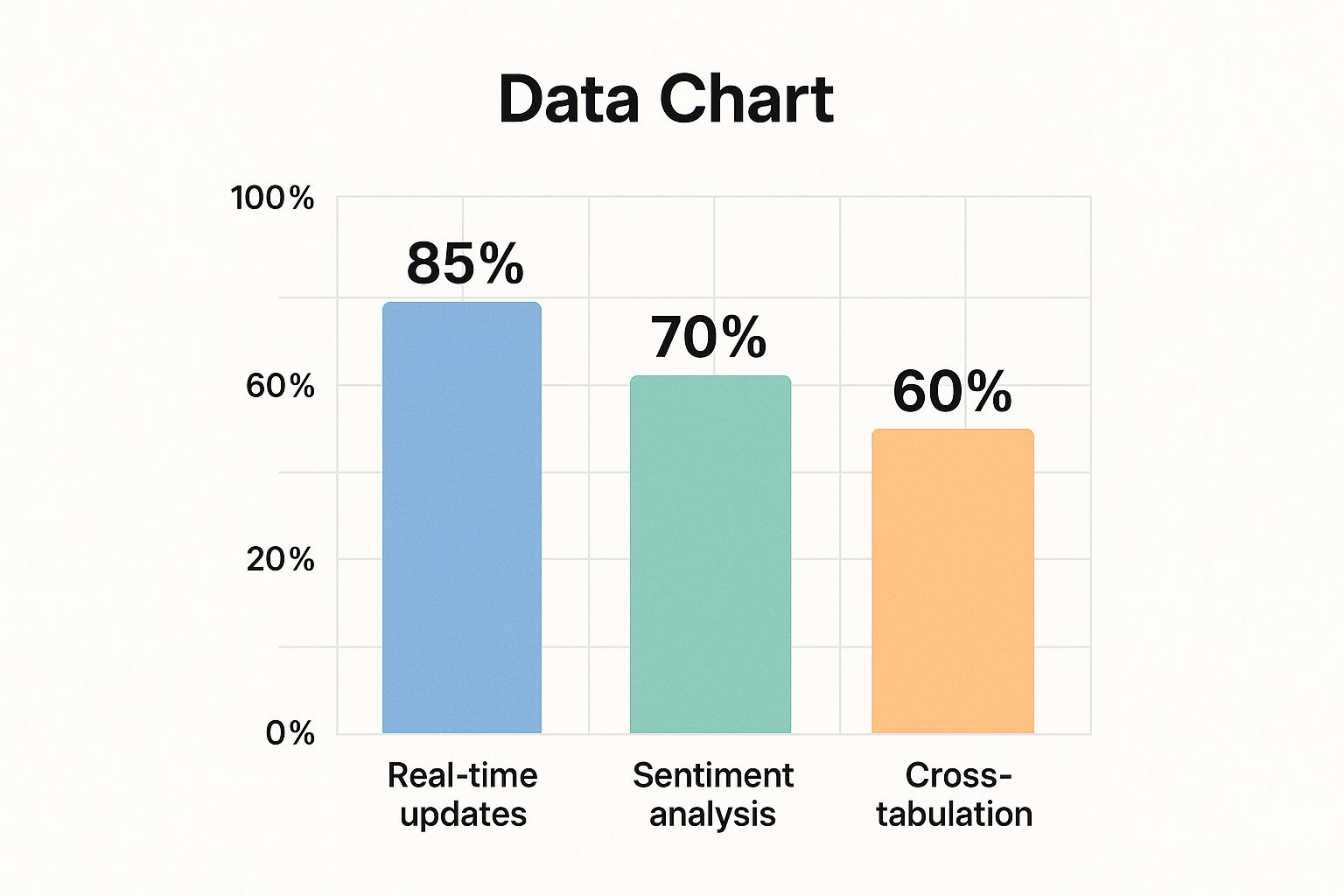 Data Chart

100%

60%

20%

0%

85%

70%

60%

Real-time updates

Sentiment analysis

Cross-tabulation