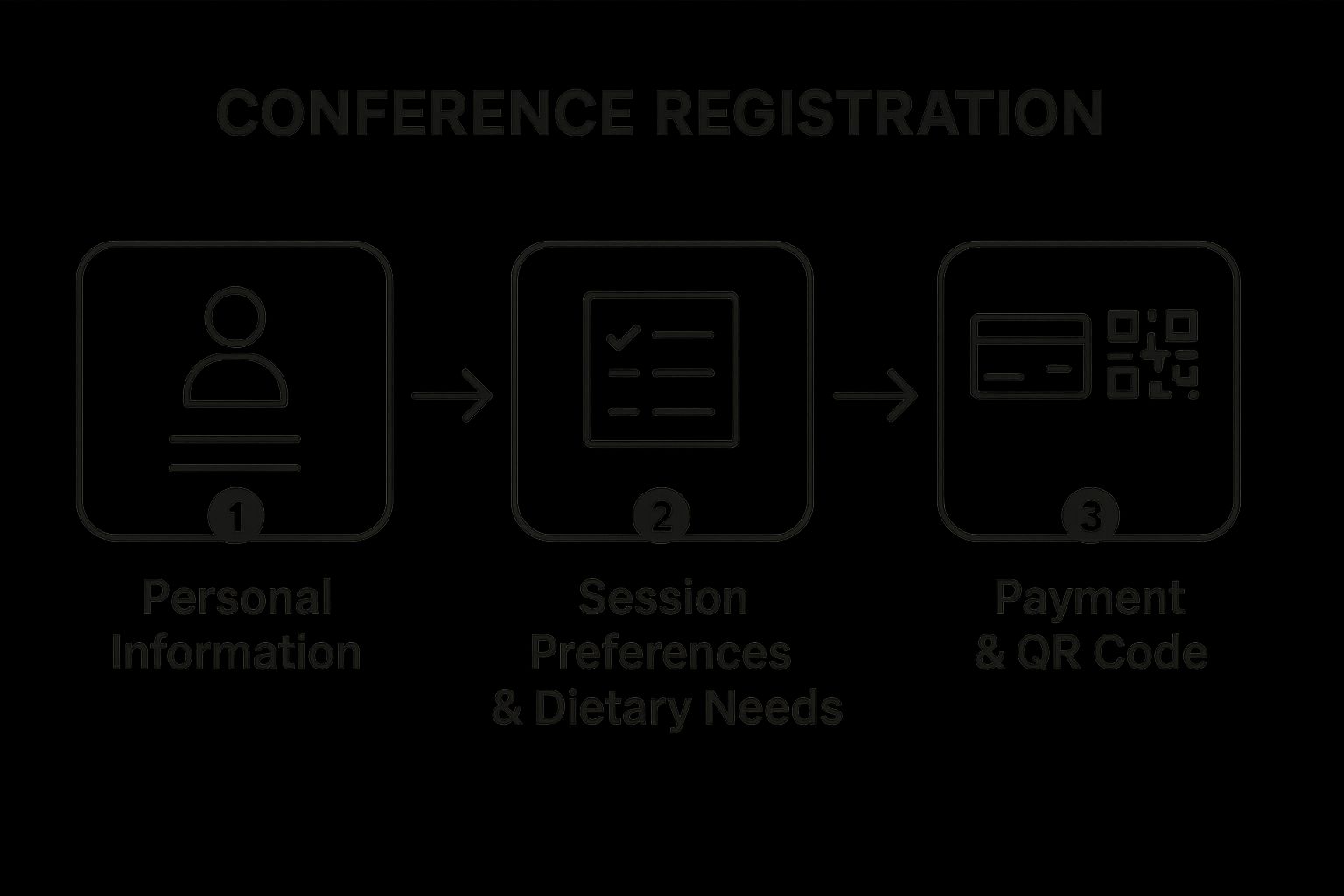 CONFERENCE REGISTRATION

1

Personal Information

2

Session Preferences & Dietary Needs

3

Payment & QR Code