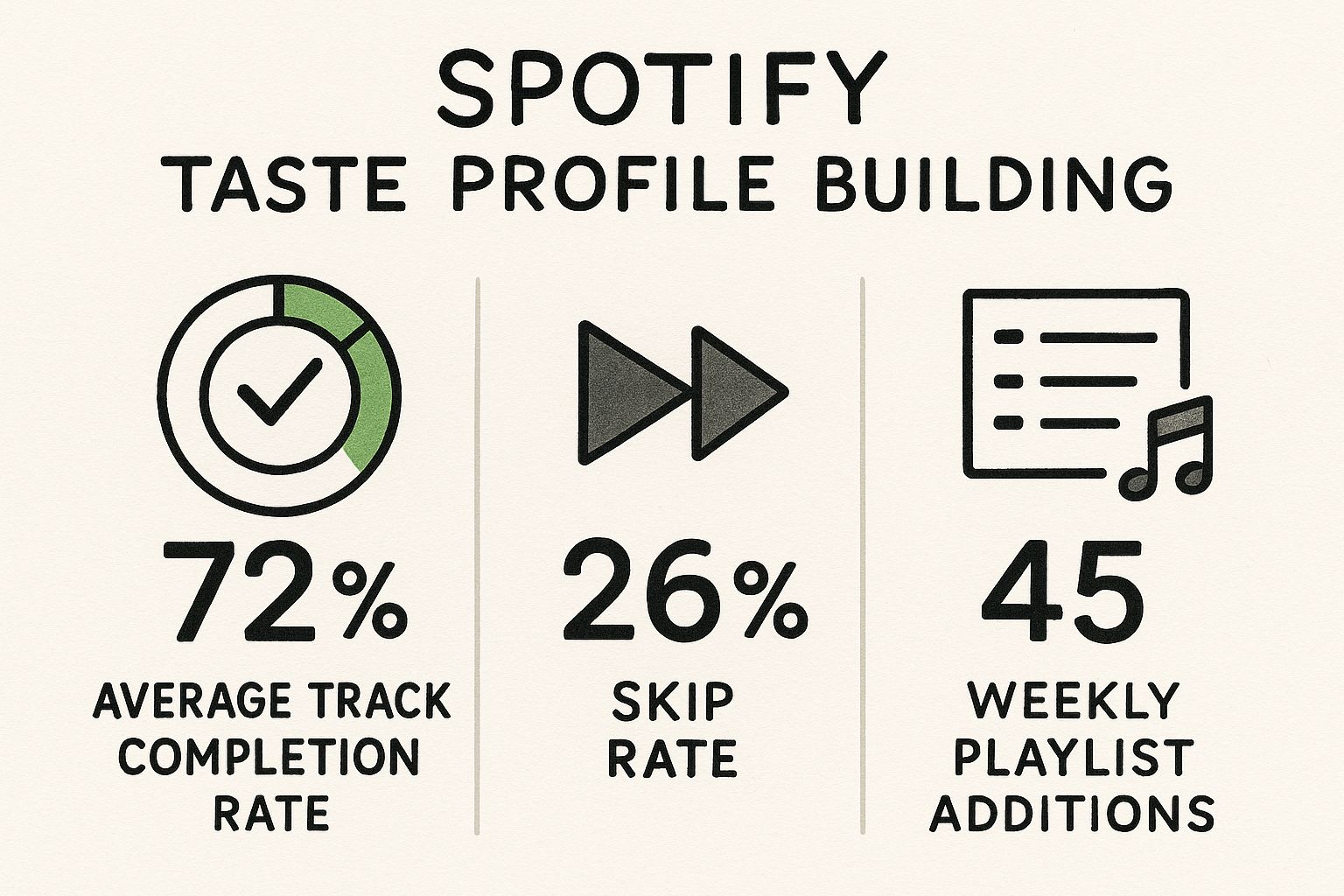 SPOTIFY
TASTE PROFILE BUILDING

72%
AVERAGE TRACK COMPLETION RATE

26%
SKIP RATE

45
WEEKLY PLAYLIST ADDITIONS