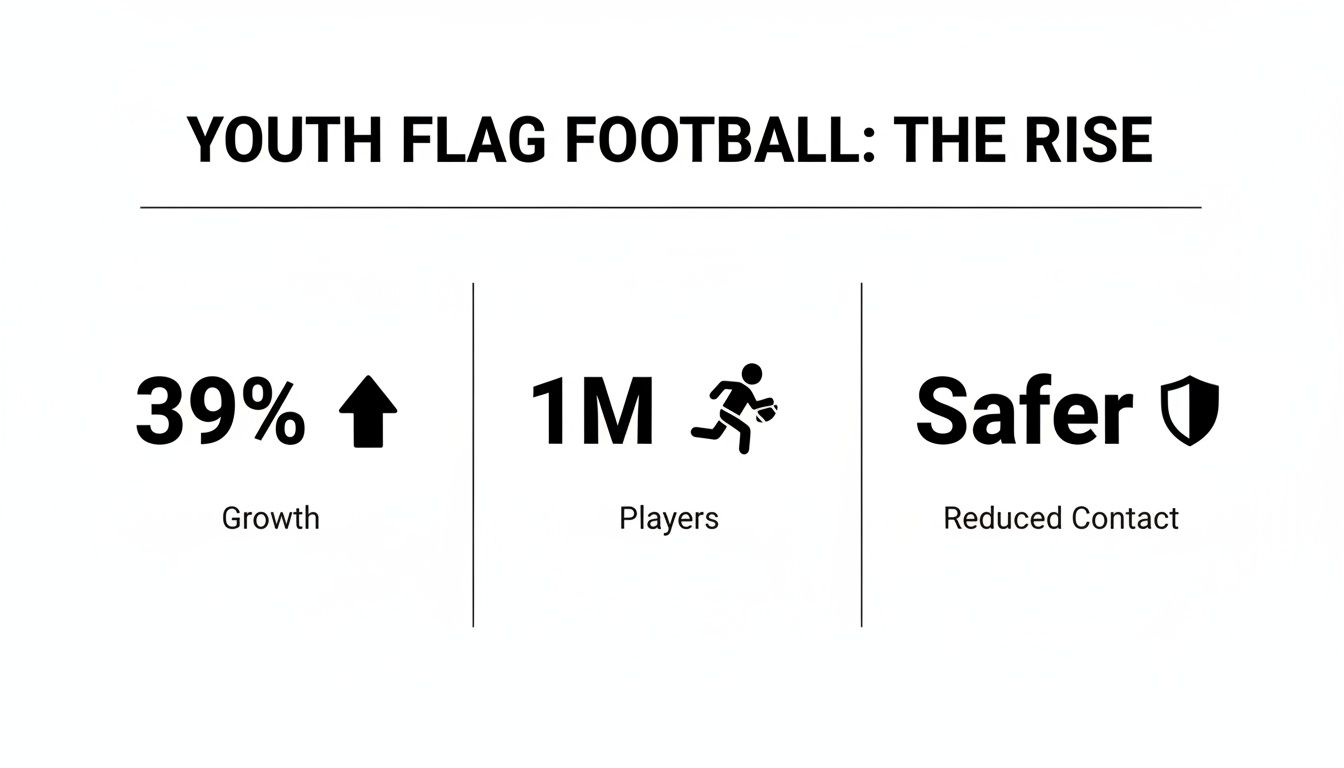 YOUTH FLAG FOOTBALL: THE RISE

39%

Growth

1M

Players

Safer

Reduced Contact