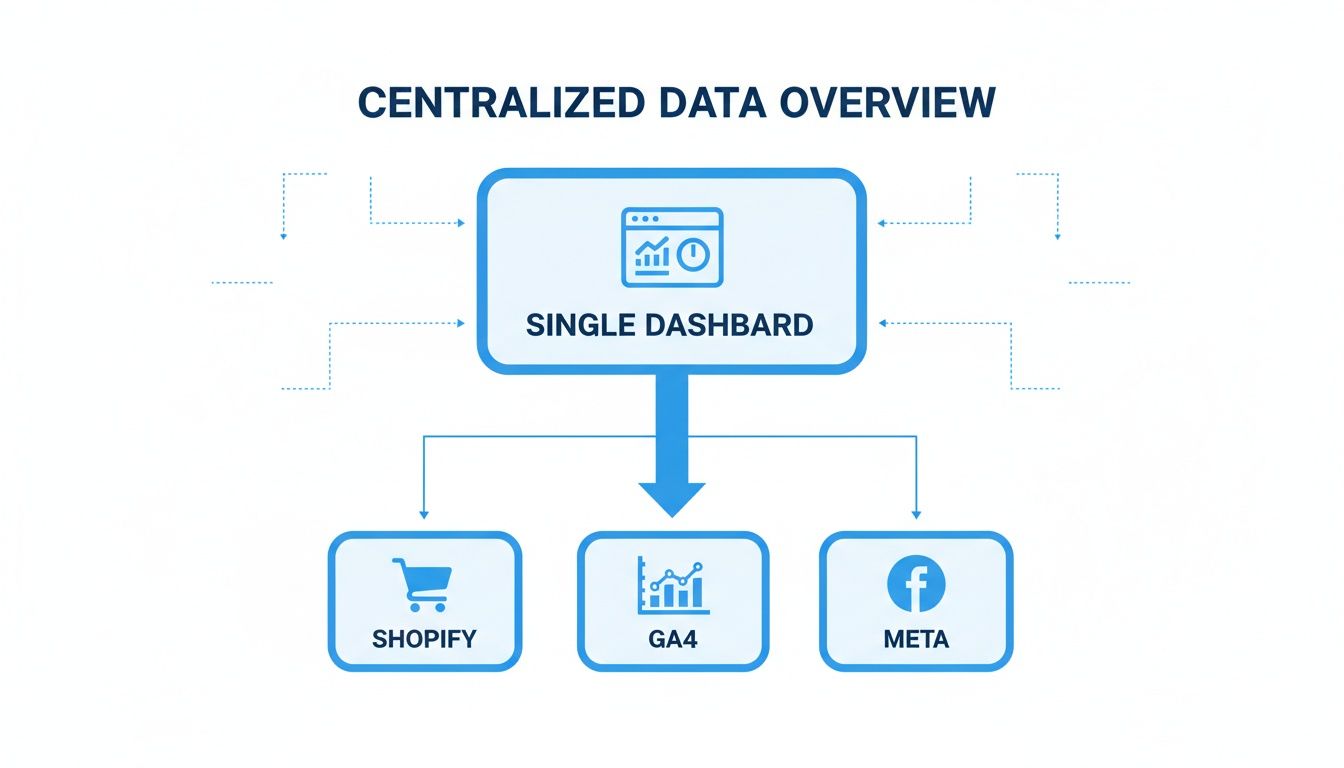 CENTRALIZED DATA OVERVIEW

SINGLE DASHBARD

SHOPIFY

GA4

META