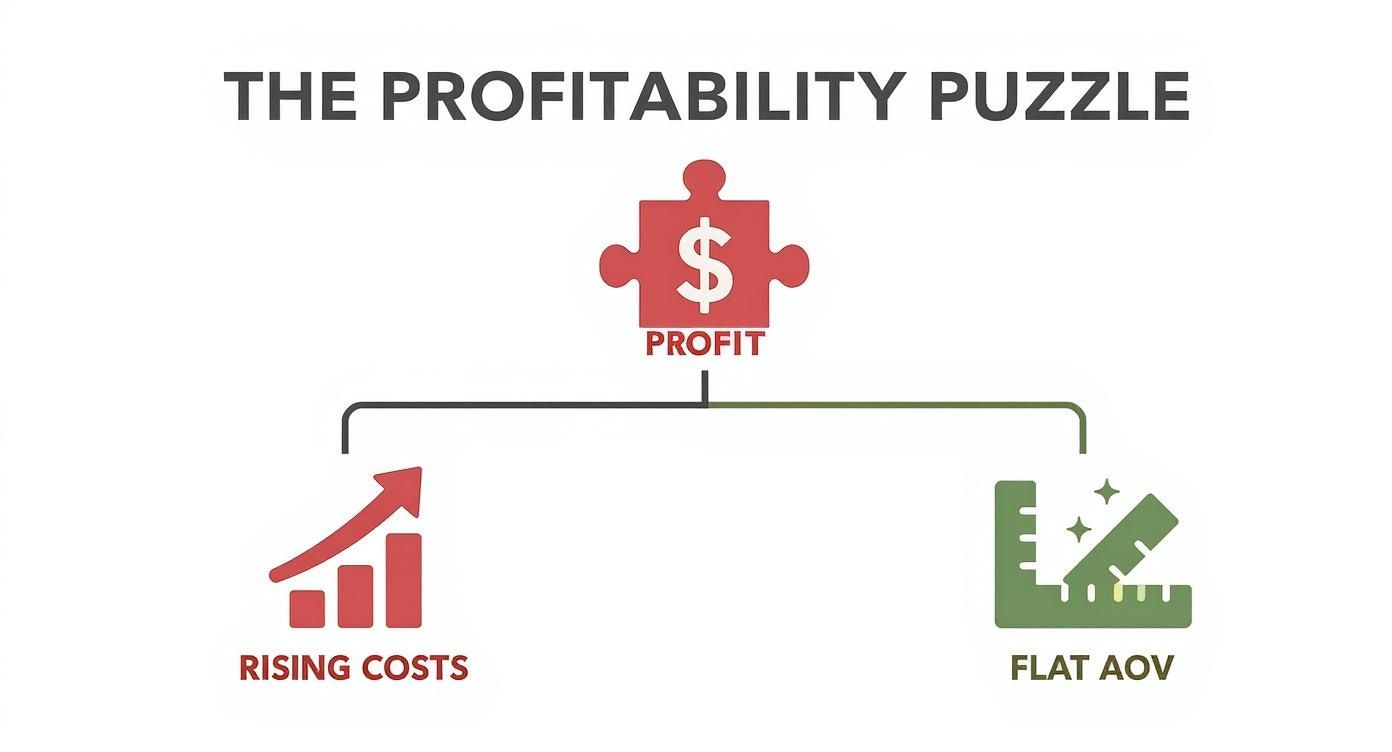 THE PROFITABILITY PUZZLE

$

PROFIT

RISING COSTS

FLAT AOV