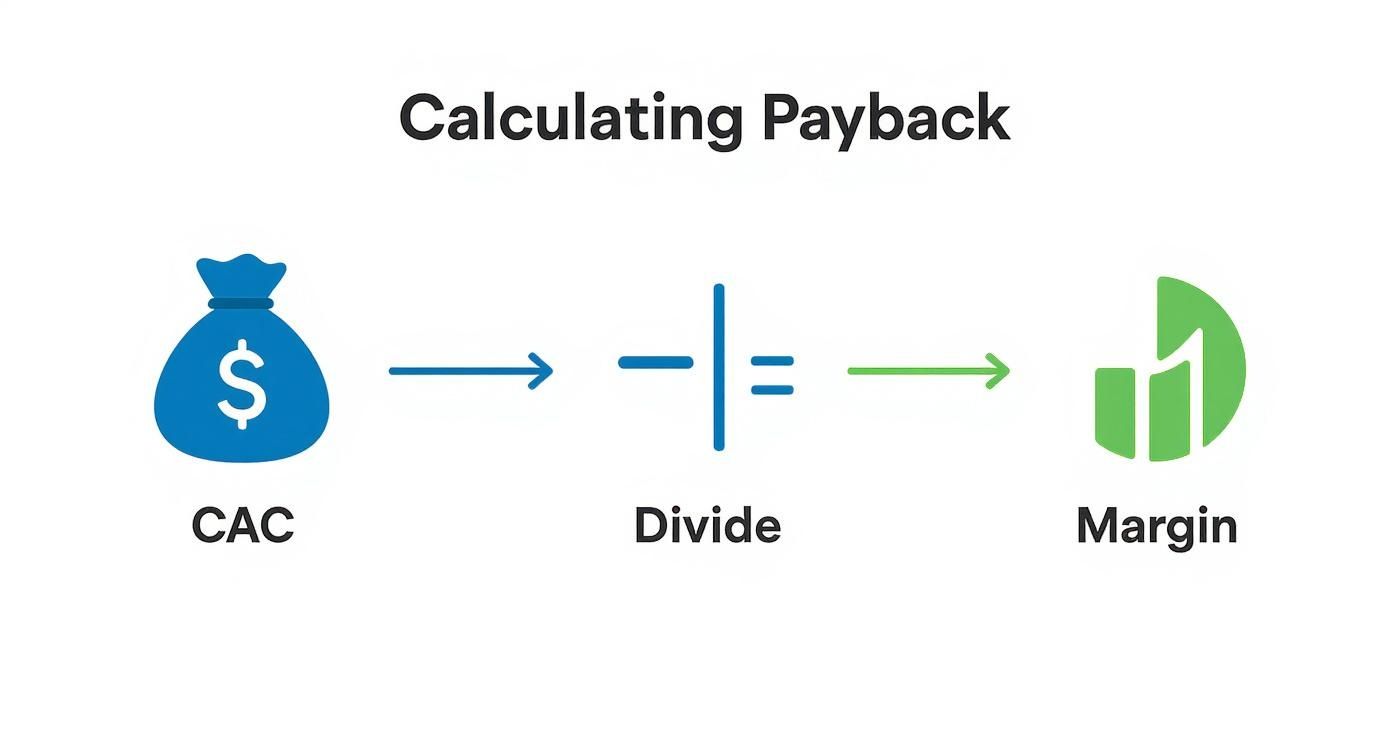 Calculating Payback

$

CAC

Divide

Margin