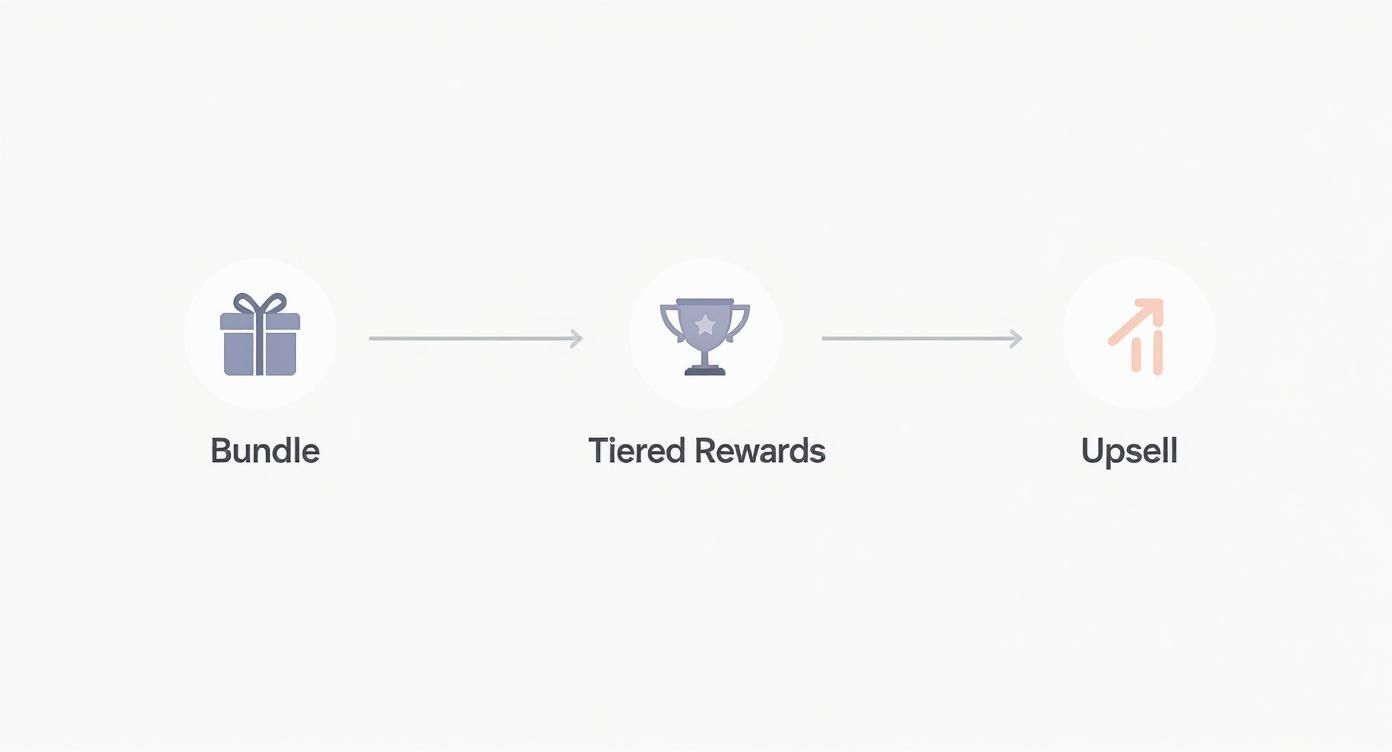 Bundle

Tiered Rewards

Upsell