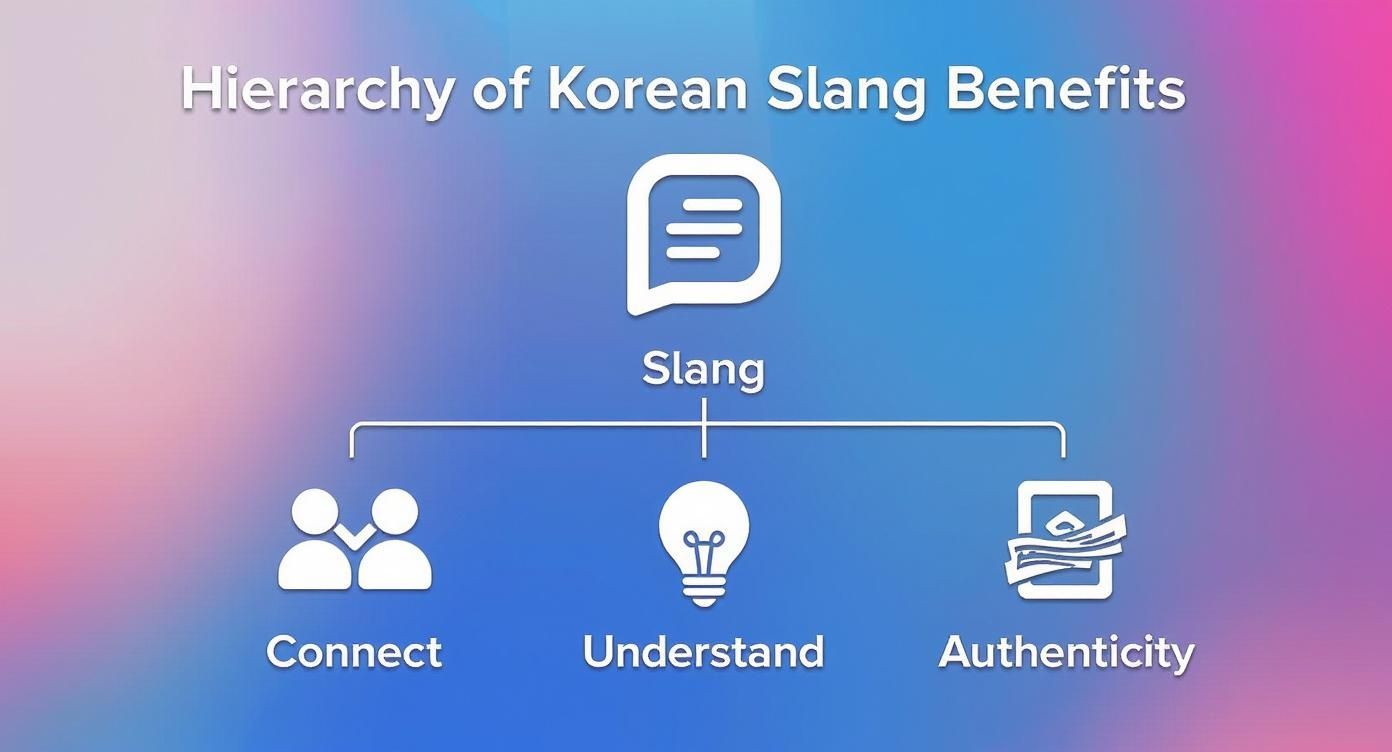 Hierarchy of Korean Slang Benefits

Slang

Connect

Understand

Authenticity