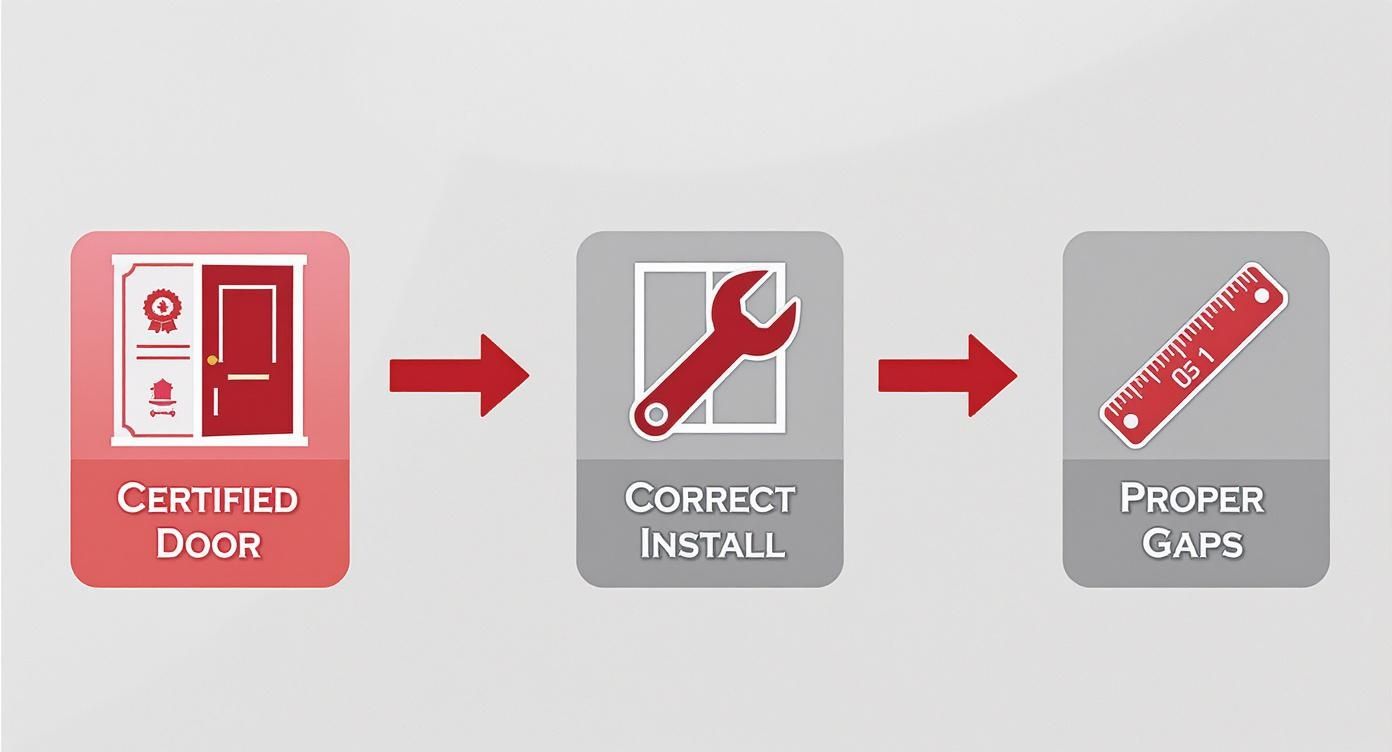 CERTIFIED DOOR

CORRECT INSTALL

051

PROPER GAPS