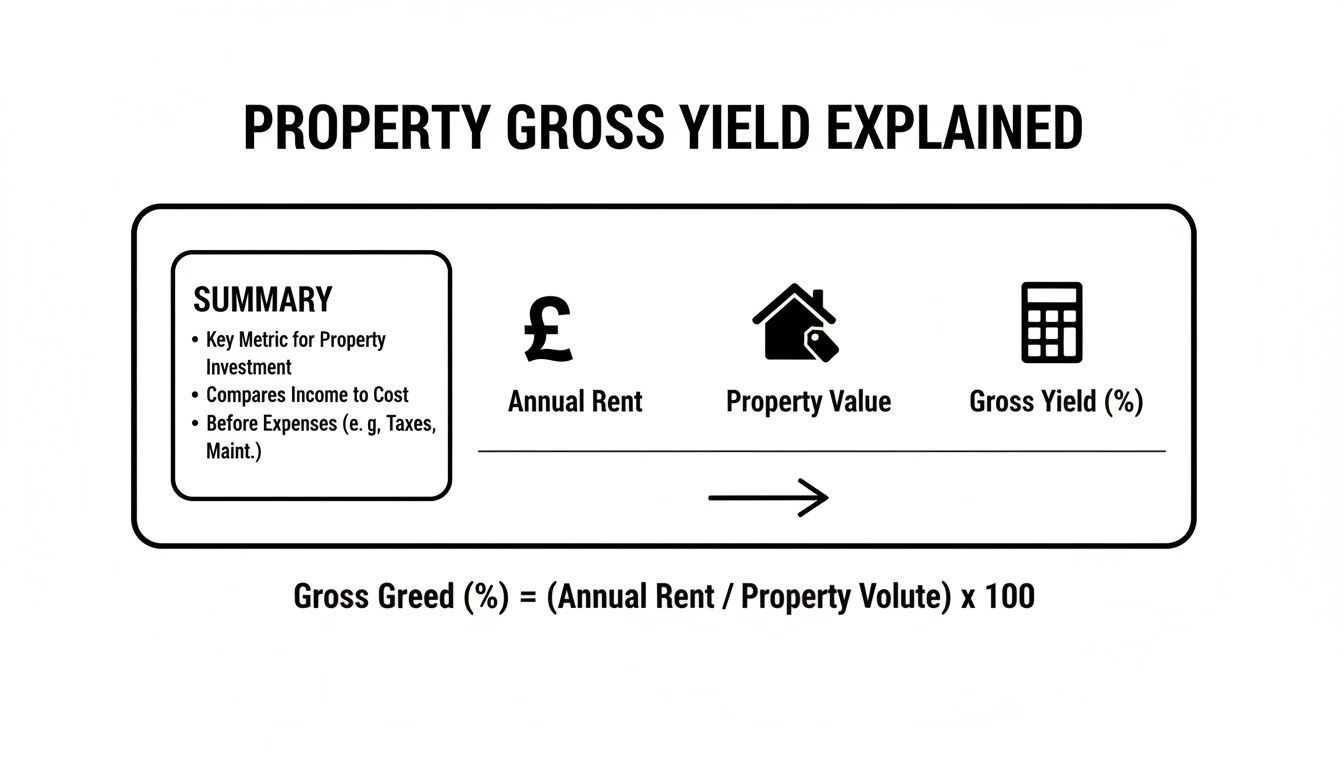 PROPERTY GROSS YIELD EXPLAINED

SUMMARY
• Key Metric for Property Investment
• Compares Income to Cost
• Before Expenses (e. g, Taxes, Maint.)

£
Annual Rent

Property Value

Gross Yield (%)

Gross Greed (%) = (Annual Rent / Property Volute) x 100