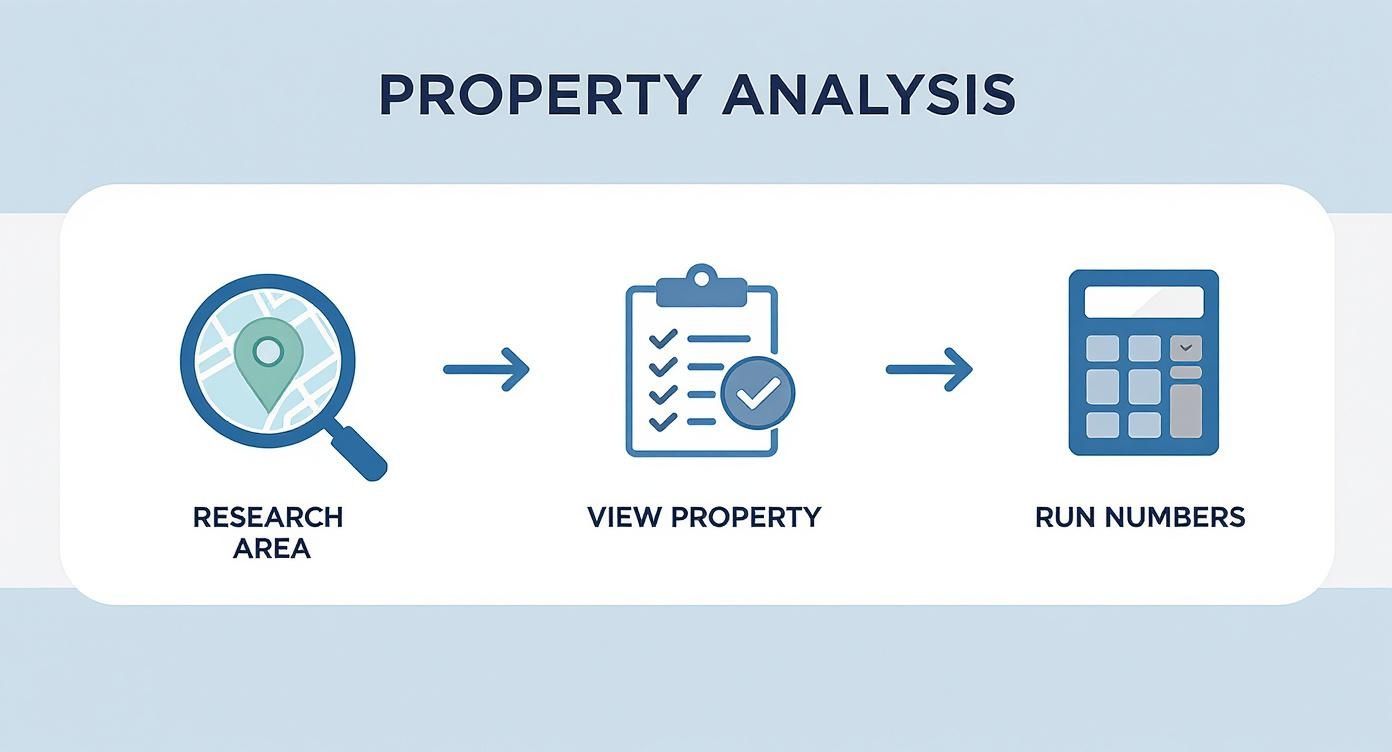 PROPERTY ANALYSIS

RESEARCH AREA

VIEW PROPERTY

RUN NUMBERS