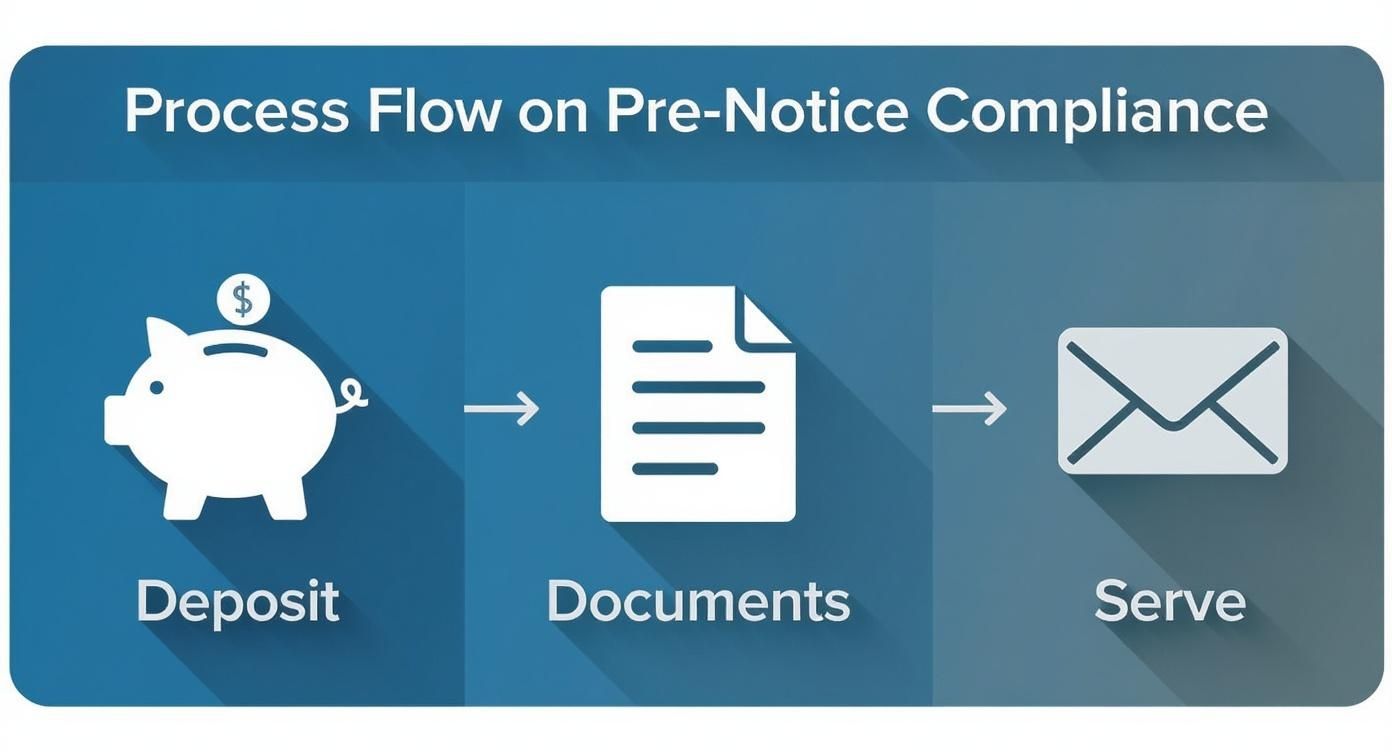 Process Flow on Pre-Notice Compliance

$

Deposit

Documents

Serve